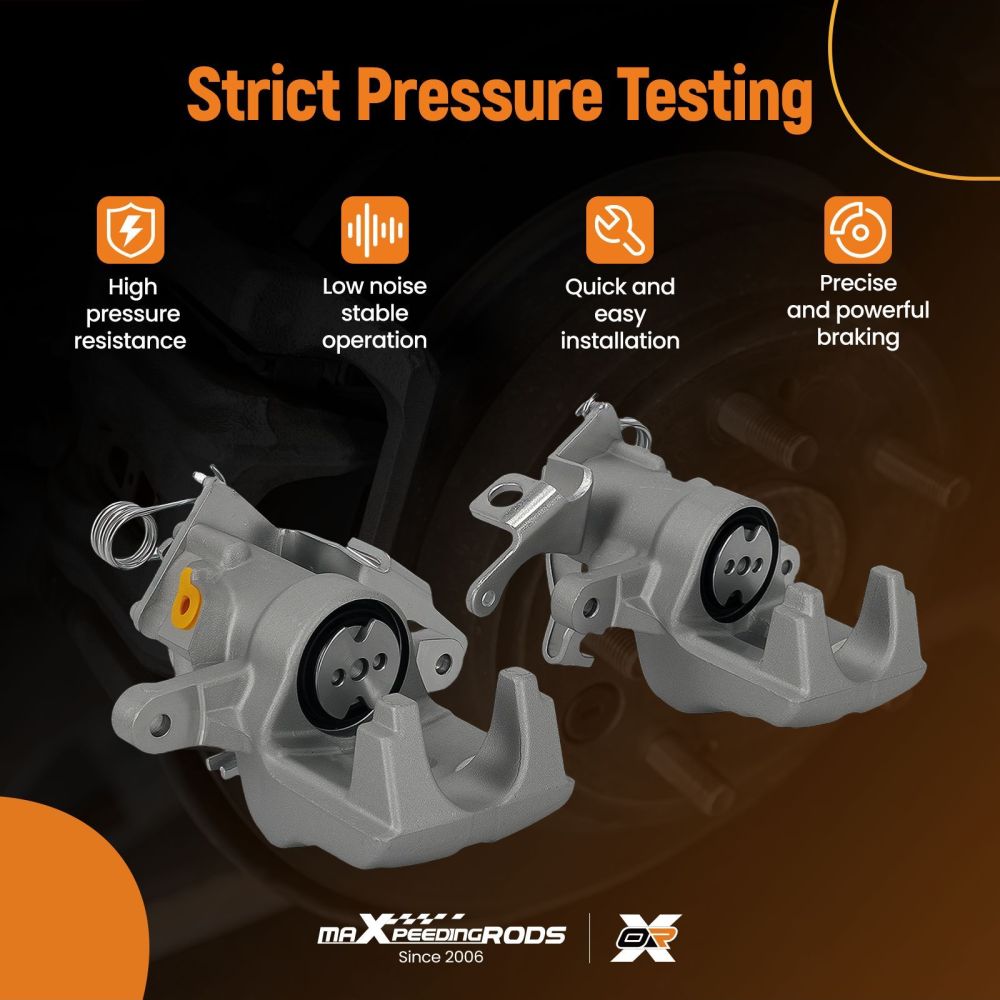 Strict Pressure Testing

High pressure resistance

Low noise stable operation

Quick and easy installation

Precise and powerful braking

maXpeedingRODS
Since 2006

OR