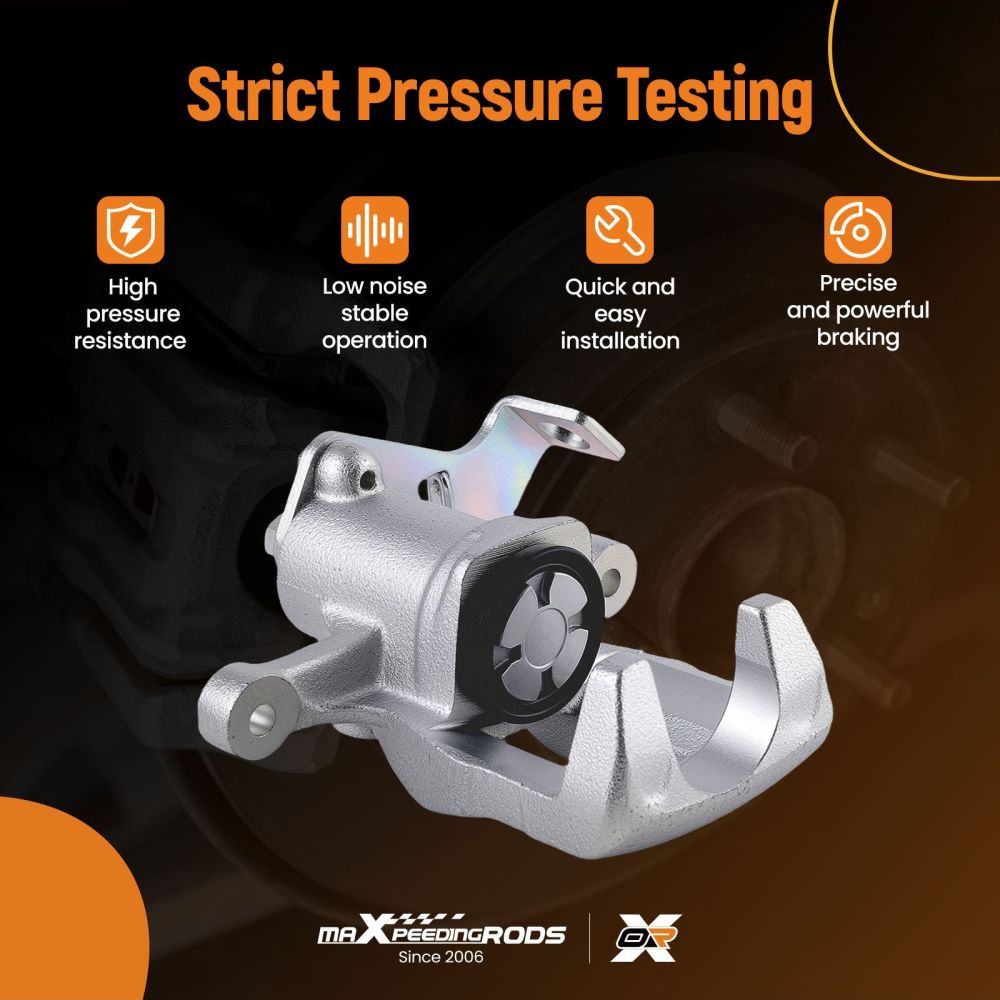 Strict Pressure Testing

High pressure resistance

Low noise stable operation

Quick and easy installation

Precise and powerful braking

maXpeedingRODS
Since 2006

OR