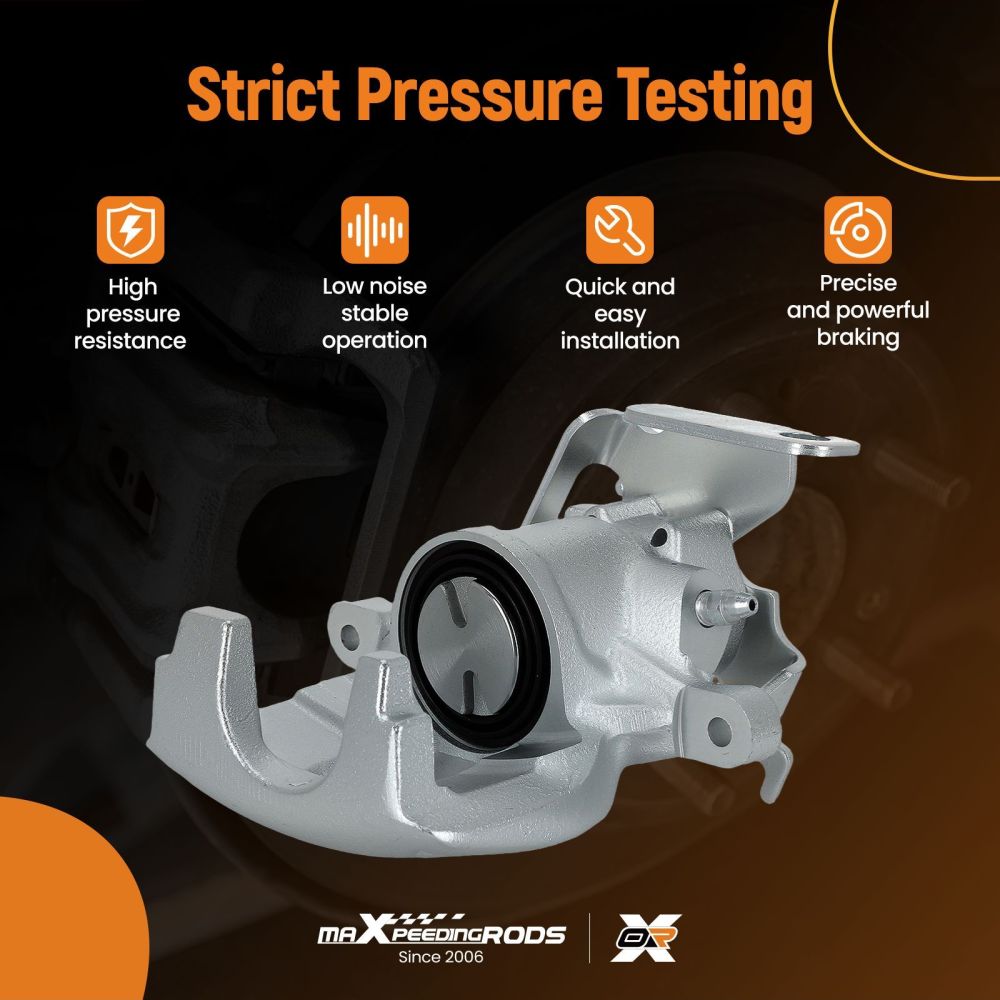 Strict Pressure Testing

High pressure resistance

Low noise stable operation

Quick and easy installation

Precise and powerful braking

maXpeedingRODS
Since 2006

OR