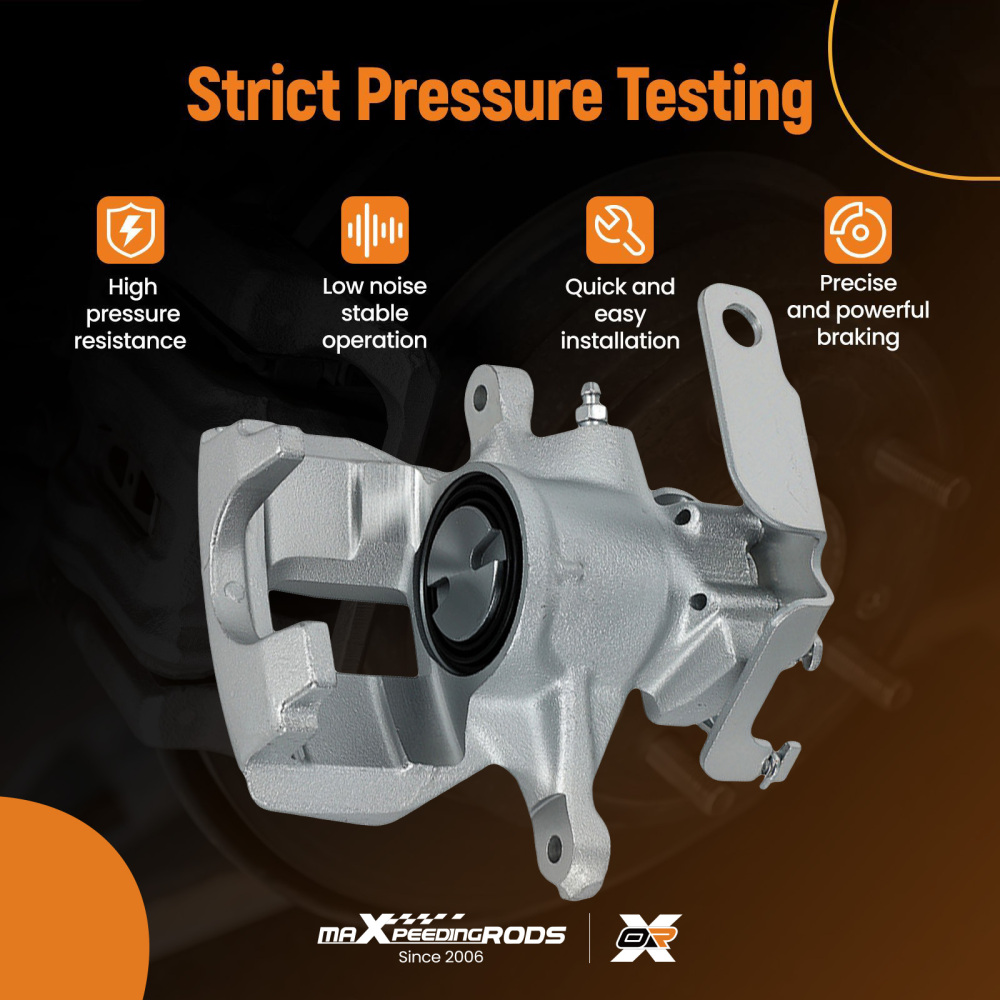 Strict Pressure Testing

High pressure resistance

Low noise stable operation

Quick and easy installation

Precise and powerful braking

maXpeedingRODS
Since 2006

OR