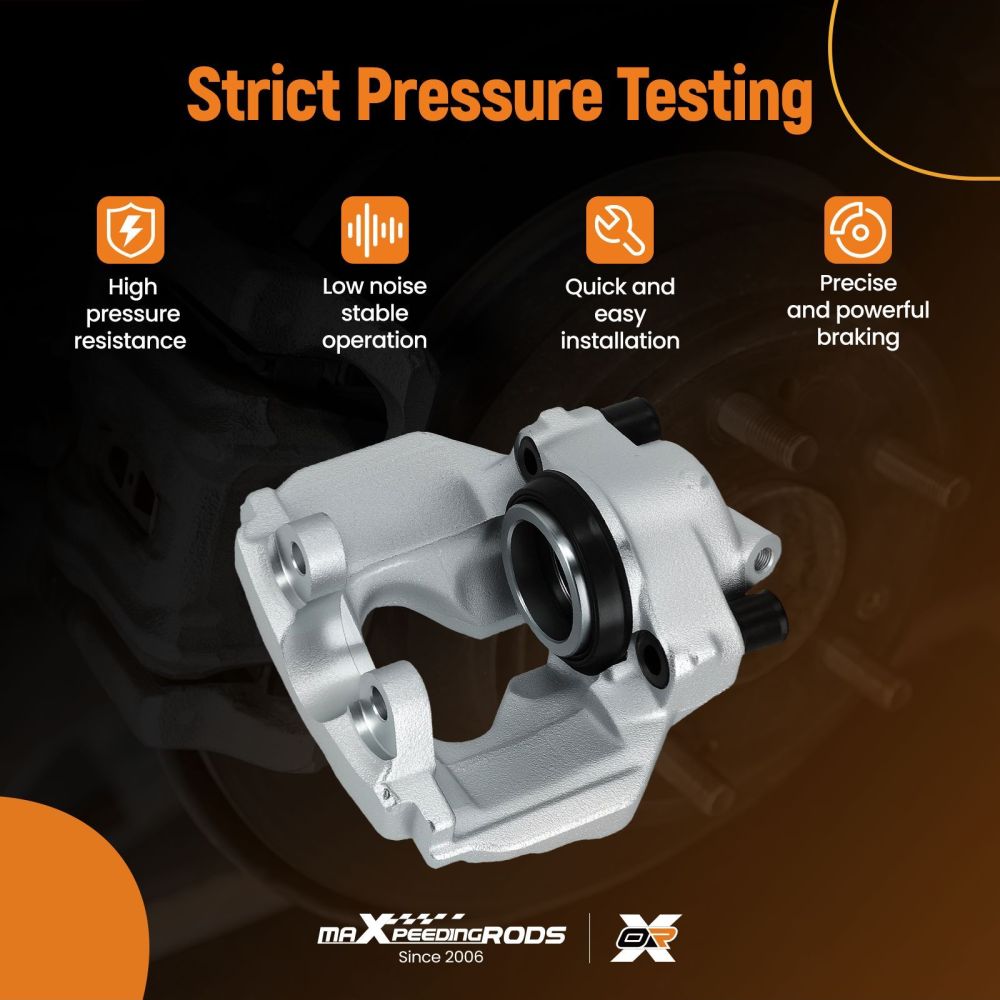 Strict Pressure Testing

High pressure resistance

Low noise stable operation

Quick and easy installation

Precise and powerful braking

maXpeedingRODS
Since 2006

OR