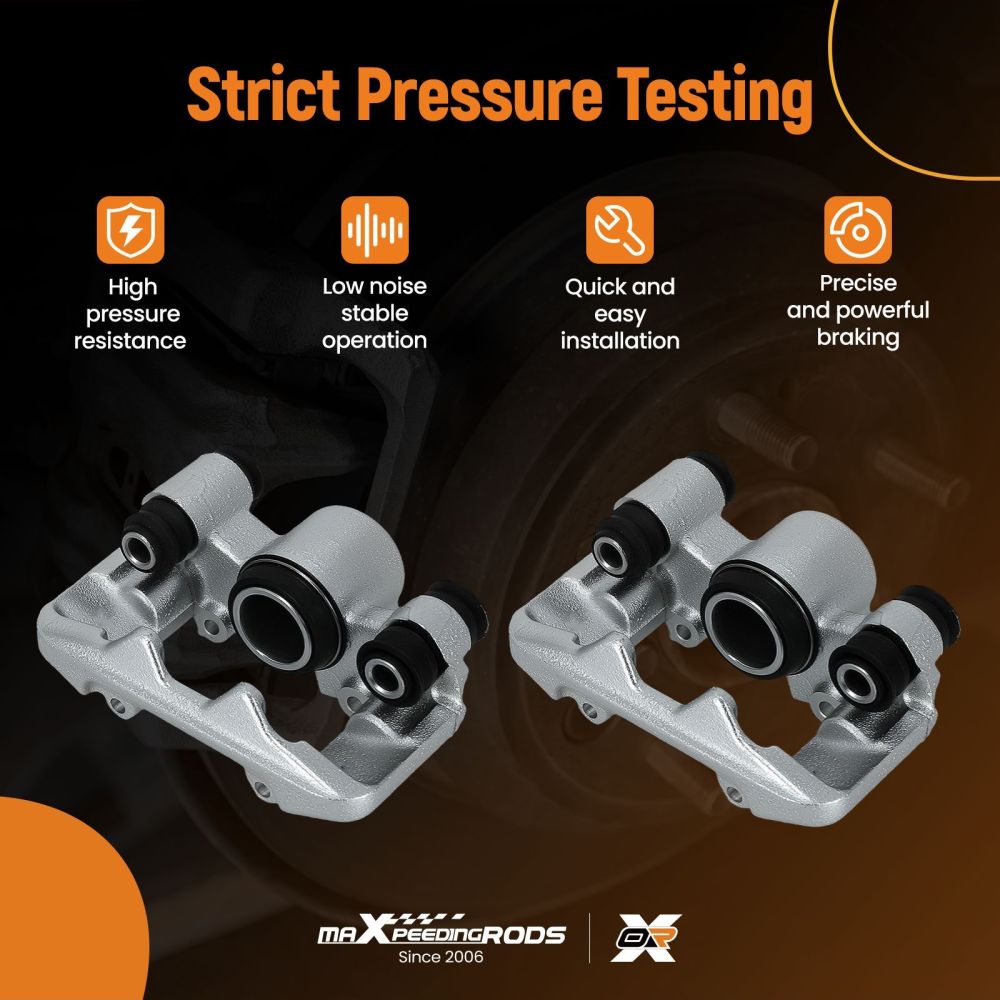 Strict Pressure Testing

High pressure resistance

Low noise stable operation

Quick and easy installation

Precise and powerful braking

maXpeedingRODS
Since 2006

OR