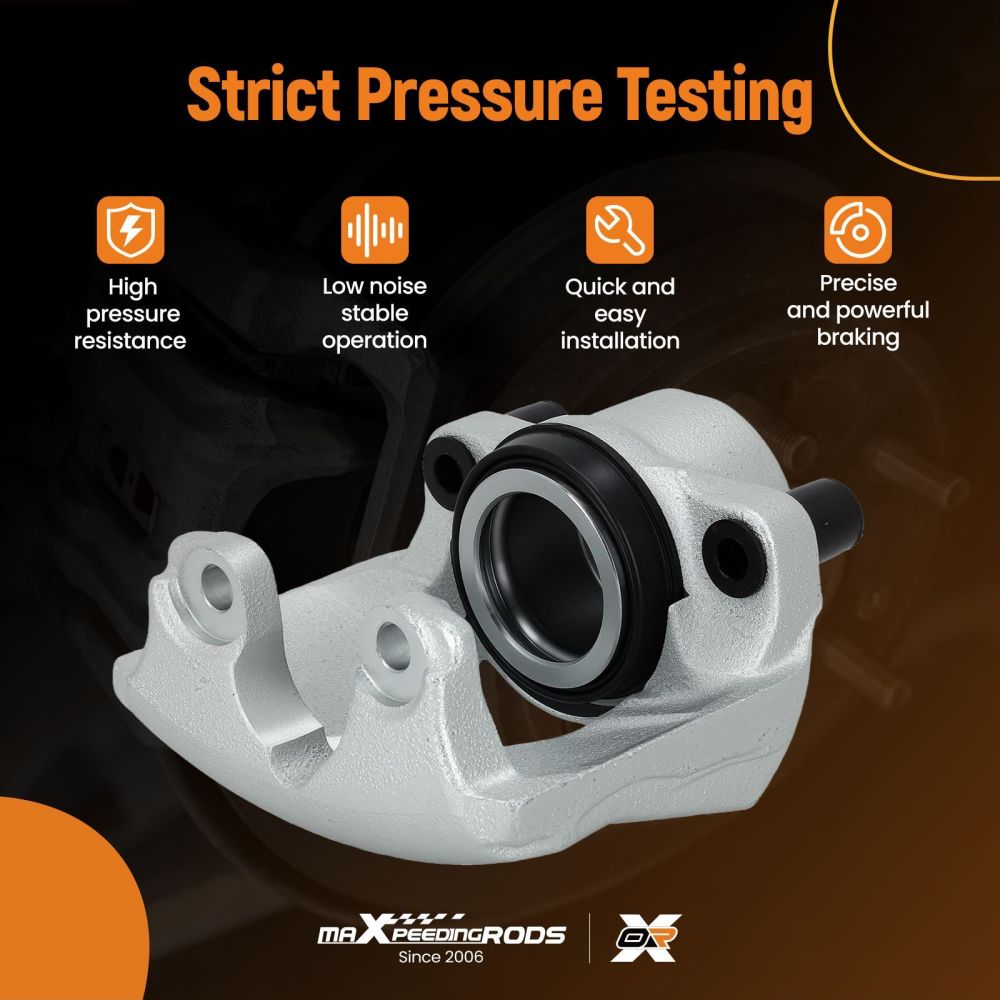 Strict Pressure Testing

High pressure resistance

Low noise stable operation

Quick and easy installation

Precise and powerful braking

maXpeedingRODS
Since 2006

OR