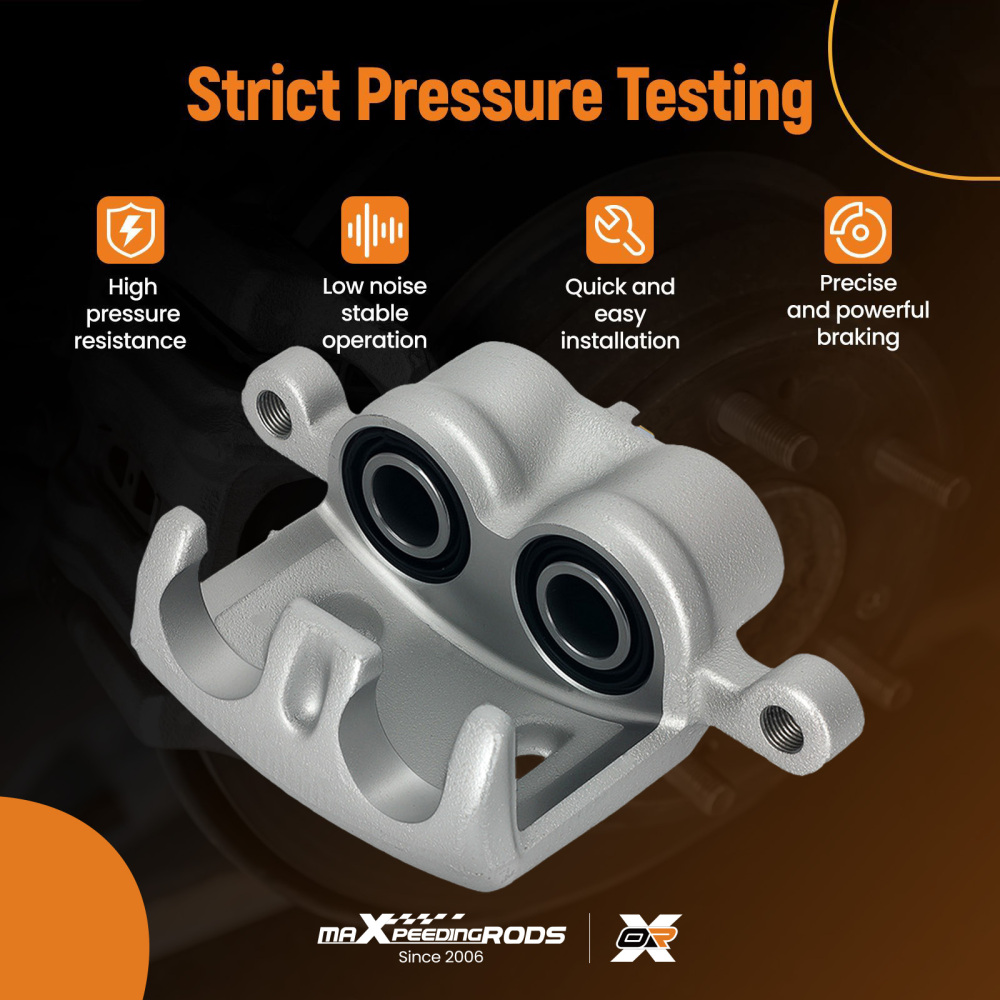 Strict Pressure Testing

High pressure resistance

Low noise stable operation

Quick and easy installation

Precise and powerful braking

maXpeedingRODS
Since 2006

OR