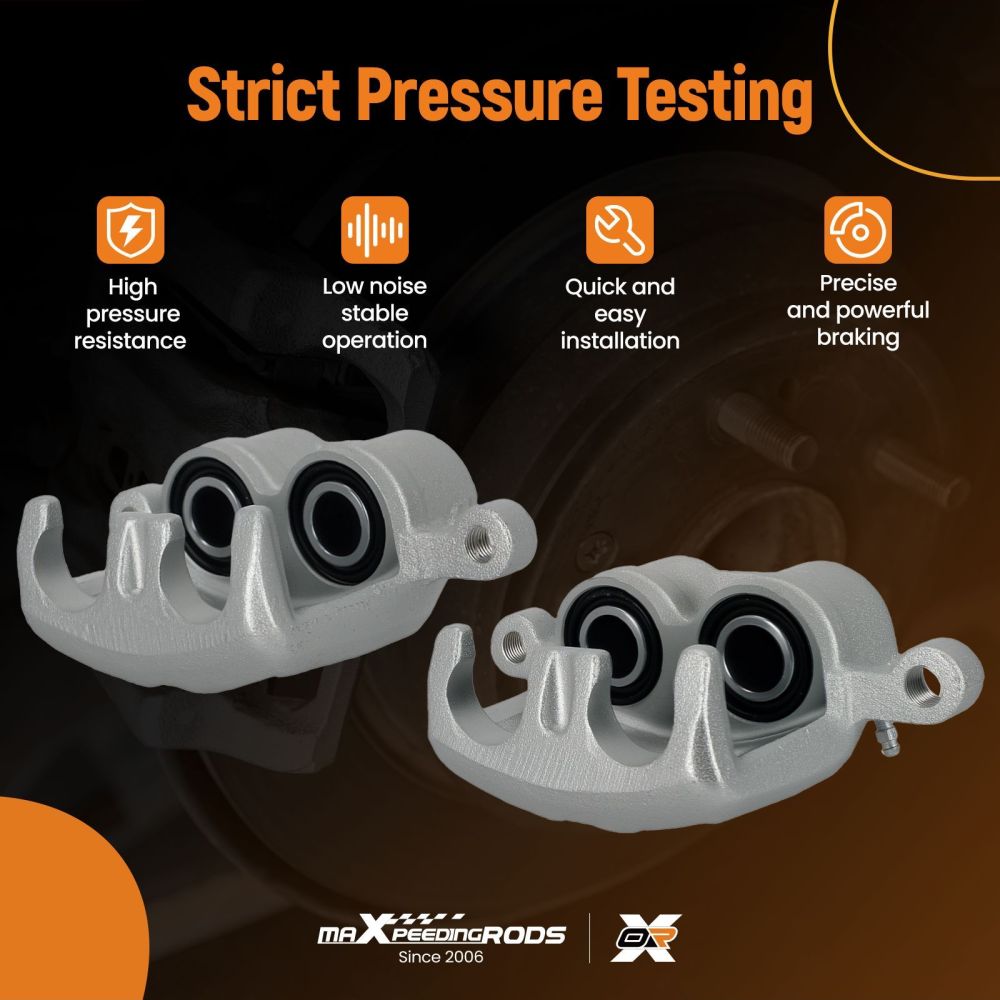 Strict Pressure Testing

High pressure resistance

Low noise stable operation

Quick and easy installation

Precise and powerful braking

maXpeedingRODS
Since 2006

OR