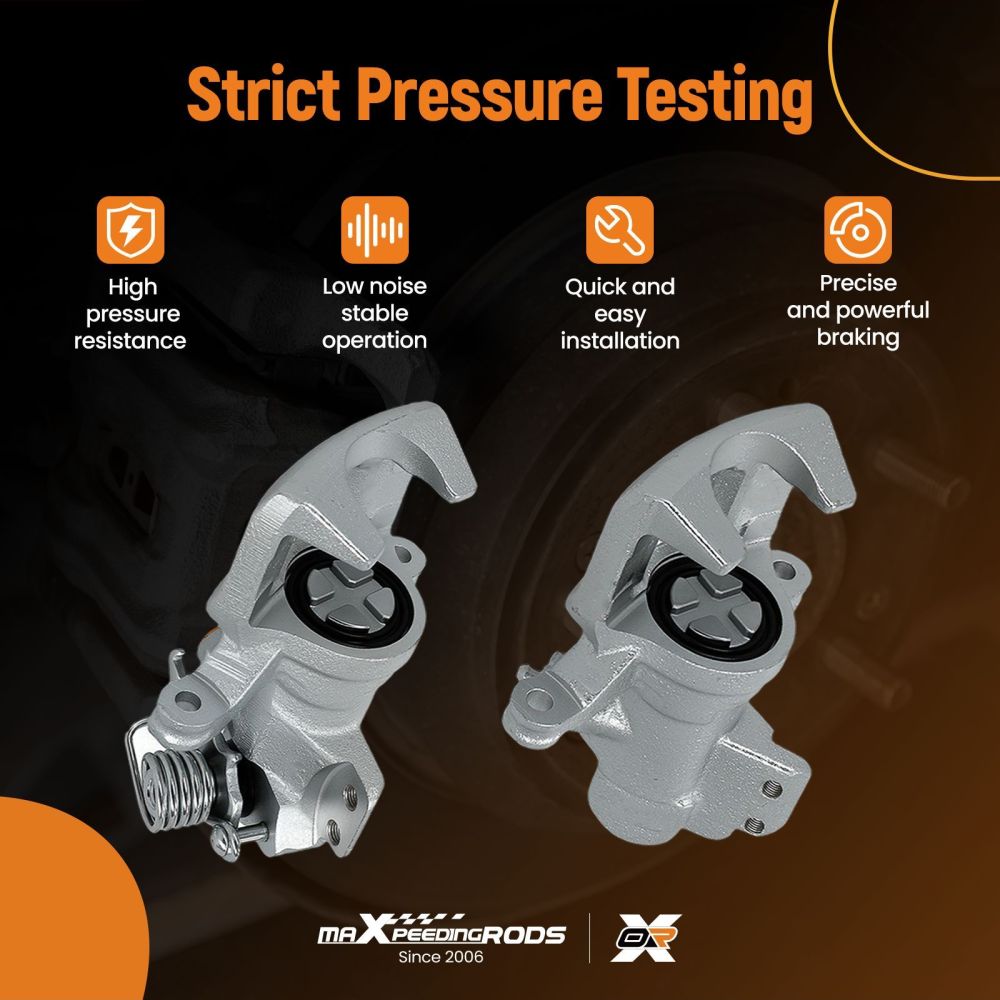 Strict Pressure Testing

High pressure resistance

Low noise stable operation

Quick and easy installation

Precise and powerful braking

maXpeedingRODS
Since 2006

OR