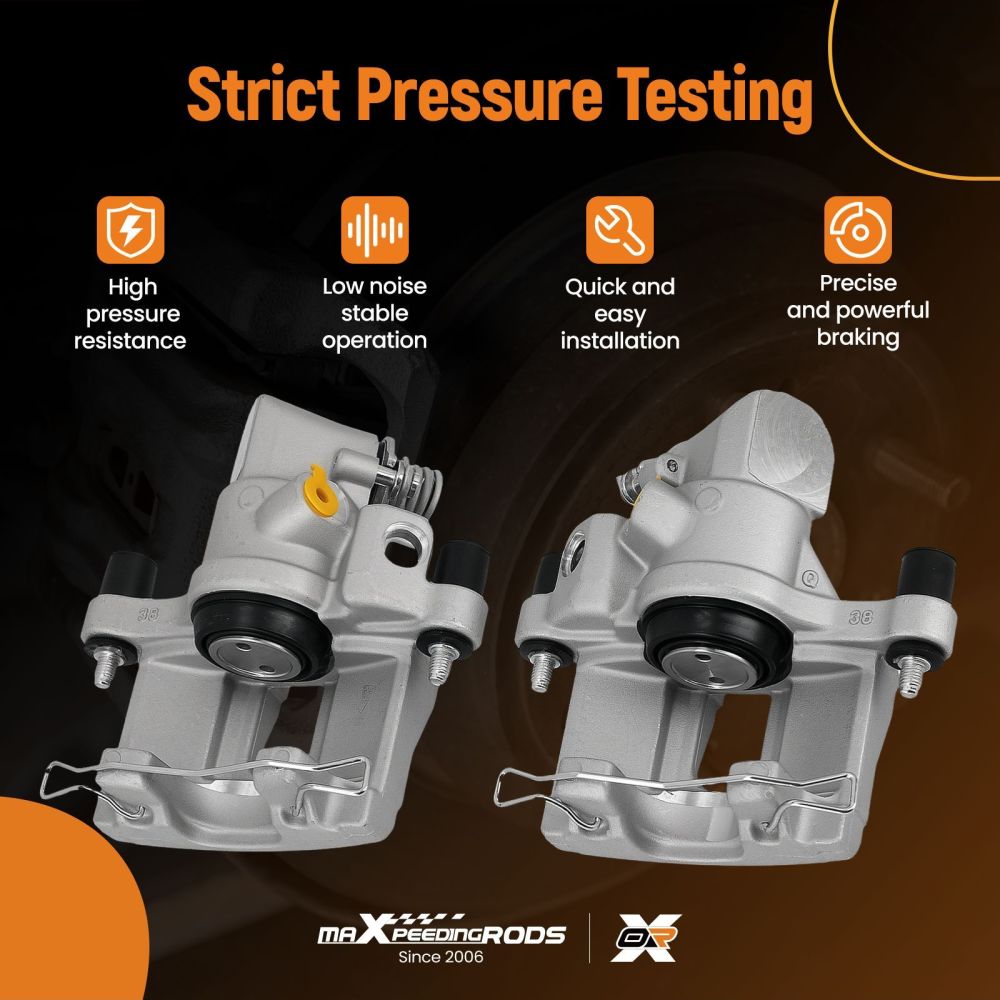 Strict Pressure Testing

High pressure resistance

Low noise stable operation

Quick and easy installation

Precise and powerful braking

38

38

maXpeedingRODS
Since 2006

OR