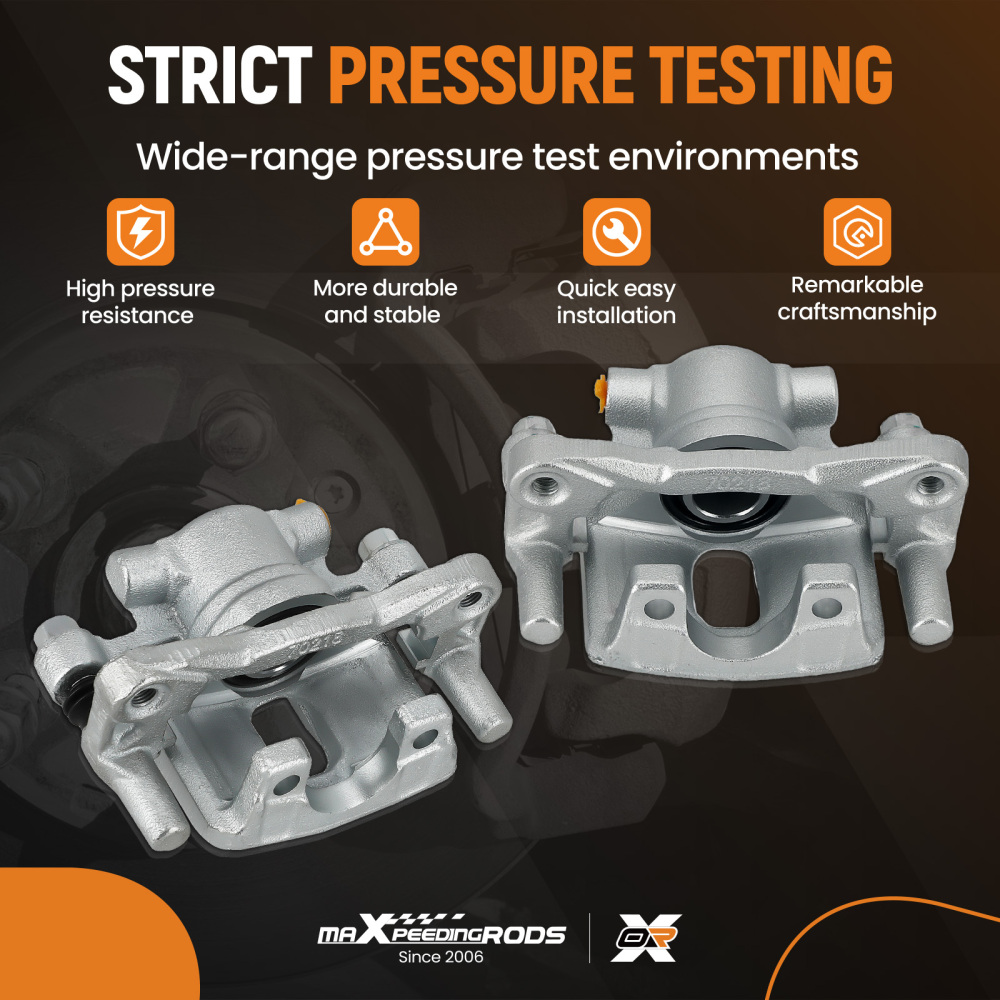 STRICT PRESSURE TESTING

Wide-range pressure test environments

High pressure resistance

More durable and stable

Quick easy installation

Remarkable craftsmanship

maXpeedingRODS
Since 2006

OR