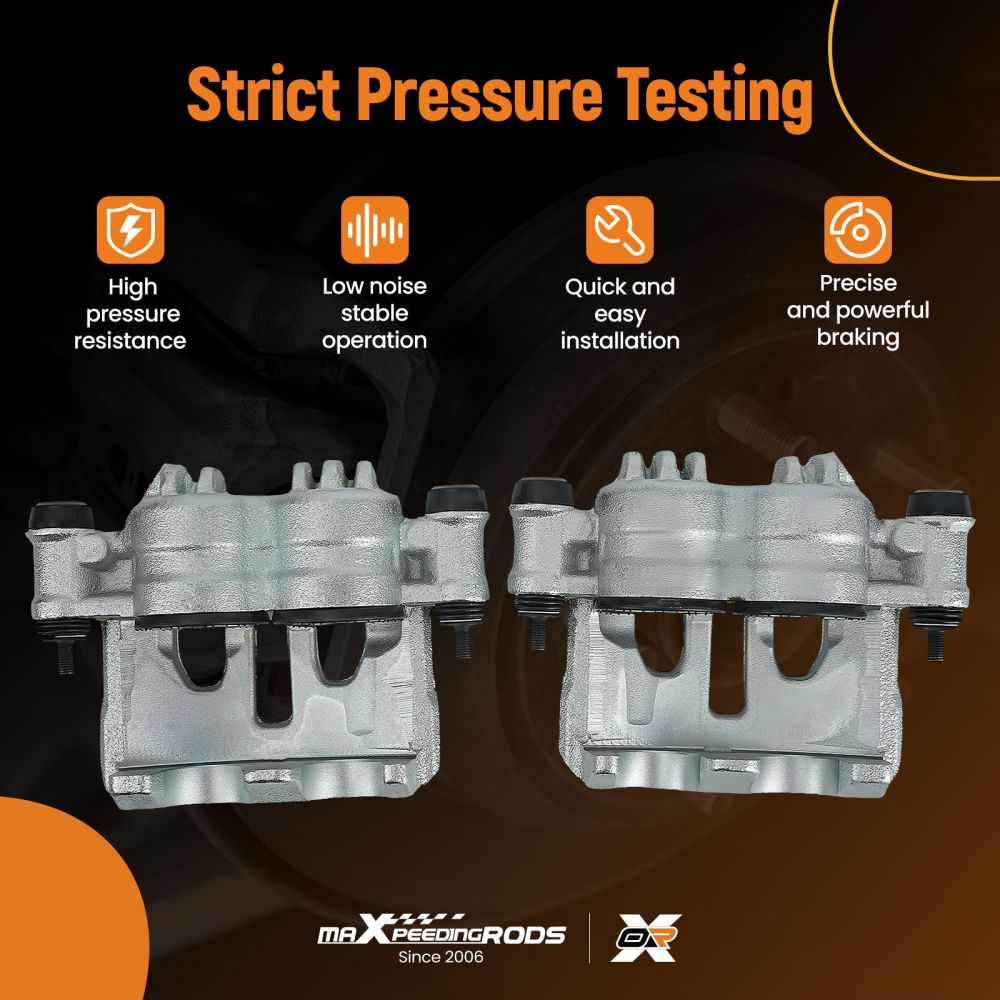 Strict Pressure Testing

High pressure resistance

Low noise stable operation

Quick and easy installation

Precise and powerful braking

maXpeedingRODS
Since 2006

OR