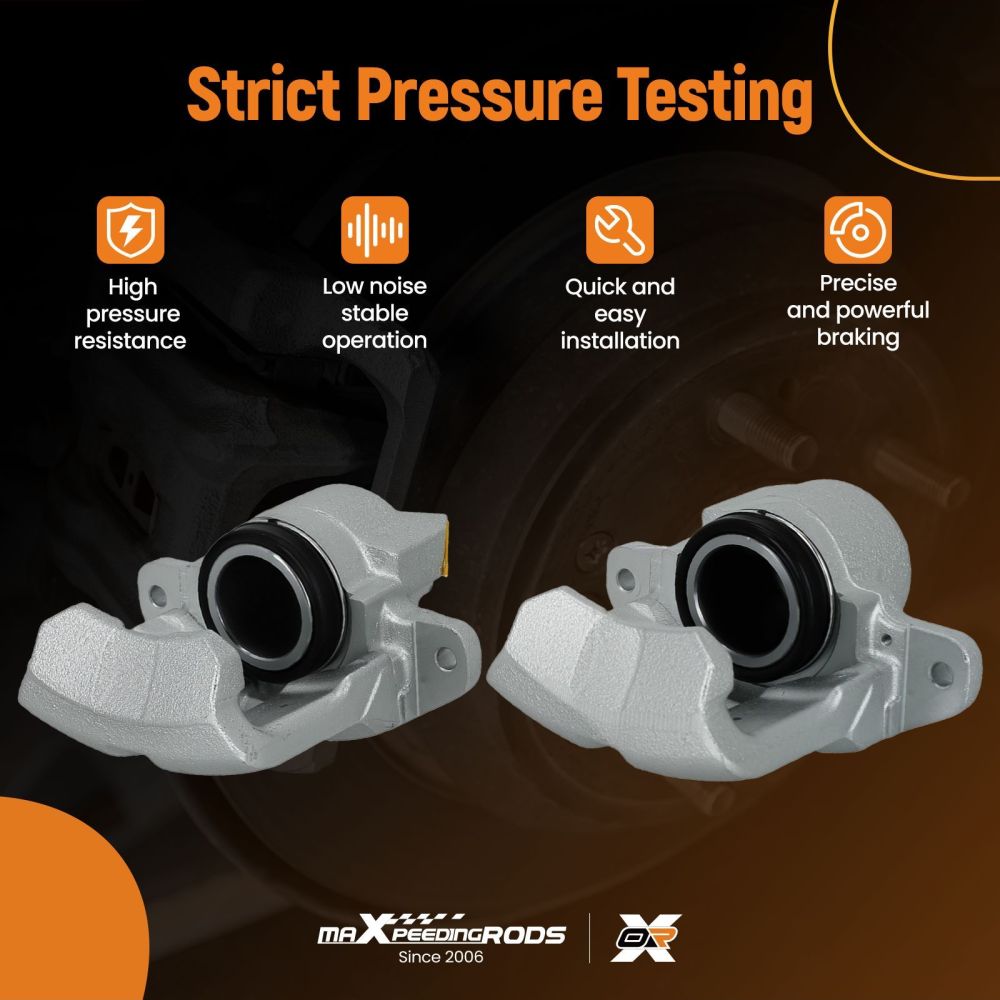 Strict Pressure Testing

High pressure resistance

Low noise stable operation

Quick and easy installation

Precise and powerful braking

maXpeedingRODS
Since 2006

OR