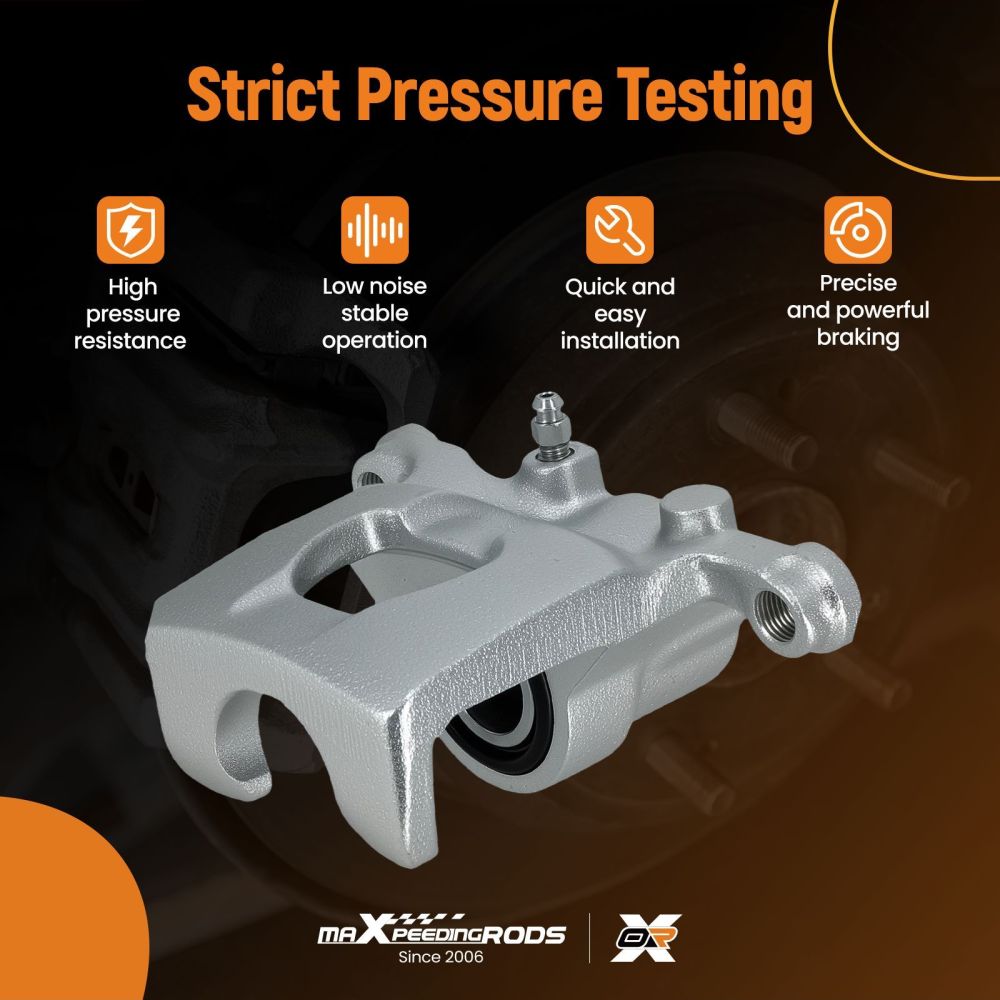 Strict Pressure Testing

High pressure resistance

Low noise stable operation

Quick and easy installation

Precise and powerful braking

maXpeedingRODS
Since 2006

OR