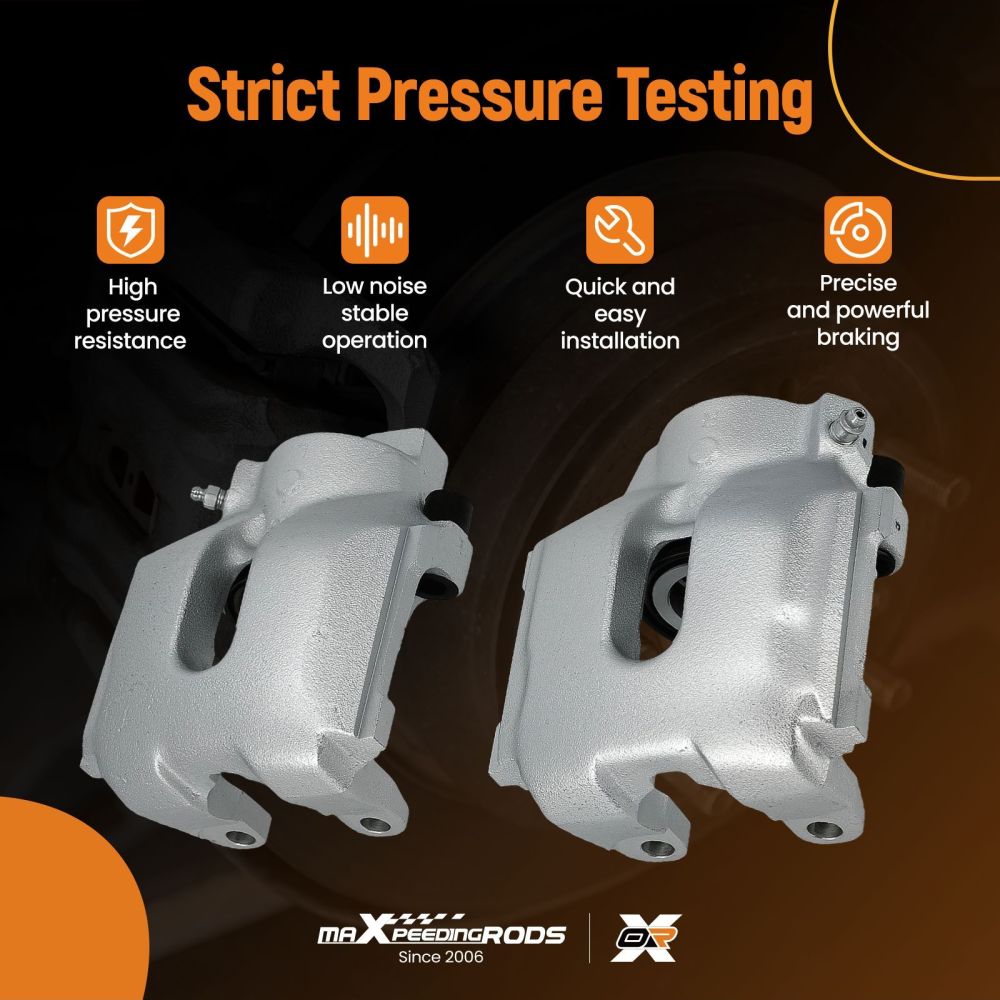 Strict Pressure Testing

High pressure resistance

Low noise stable operation

Quick and easy installation

Precise and powerful braking

maXpeedingRODS
Since 2006

OR