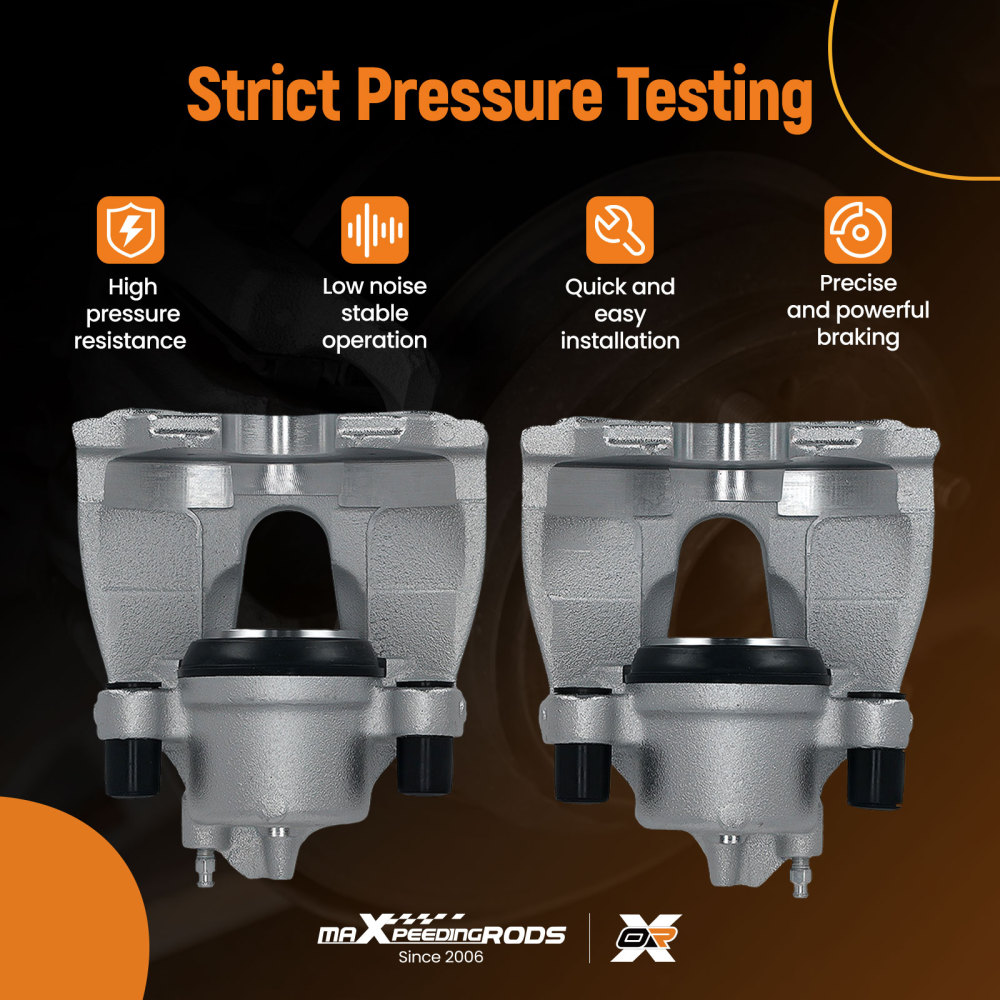 Strict Pressure Testing

High pressure resistance

Low noise stable operation

Quick and easy installation

Precise and powerful braking

maXpeedingRODS
Since 2006

OR