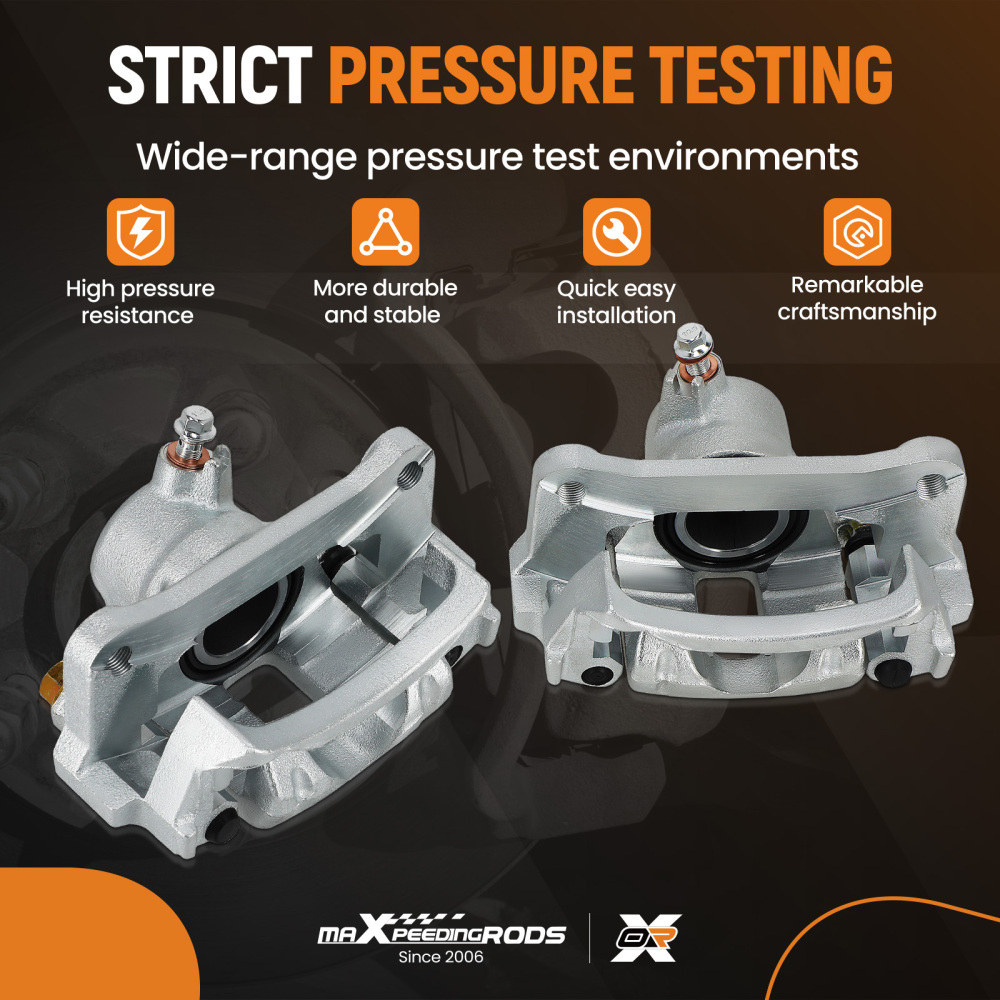 STRICT PRESSURE TESTING

Wide-range pressure test environments

High pressure resistance

More durable and stable

Quick easy installation

Remarkable craftsmanship

maXpeedingRODS
Since 2006

OR