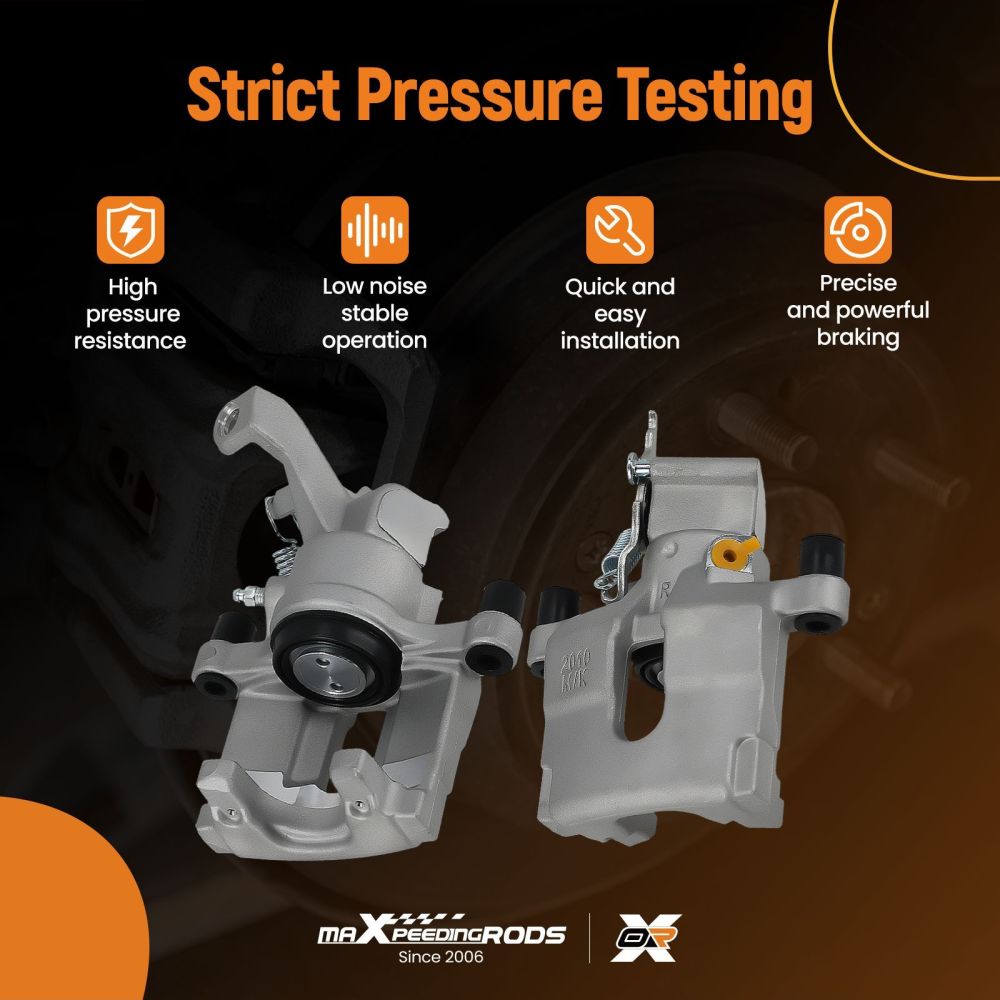 Strict Pressure Testing

High pressure resistance

Low noise stable operation

Quick and easy installation

Precise and powerful braking

2010 MK

R

maXpeedingRODS
Since 2006

OR