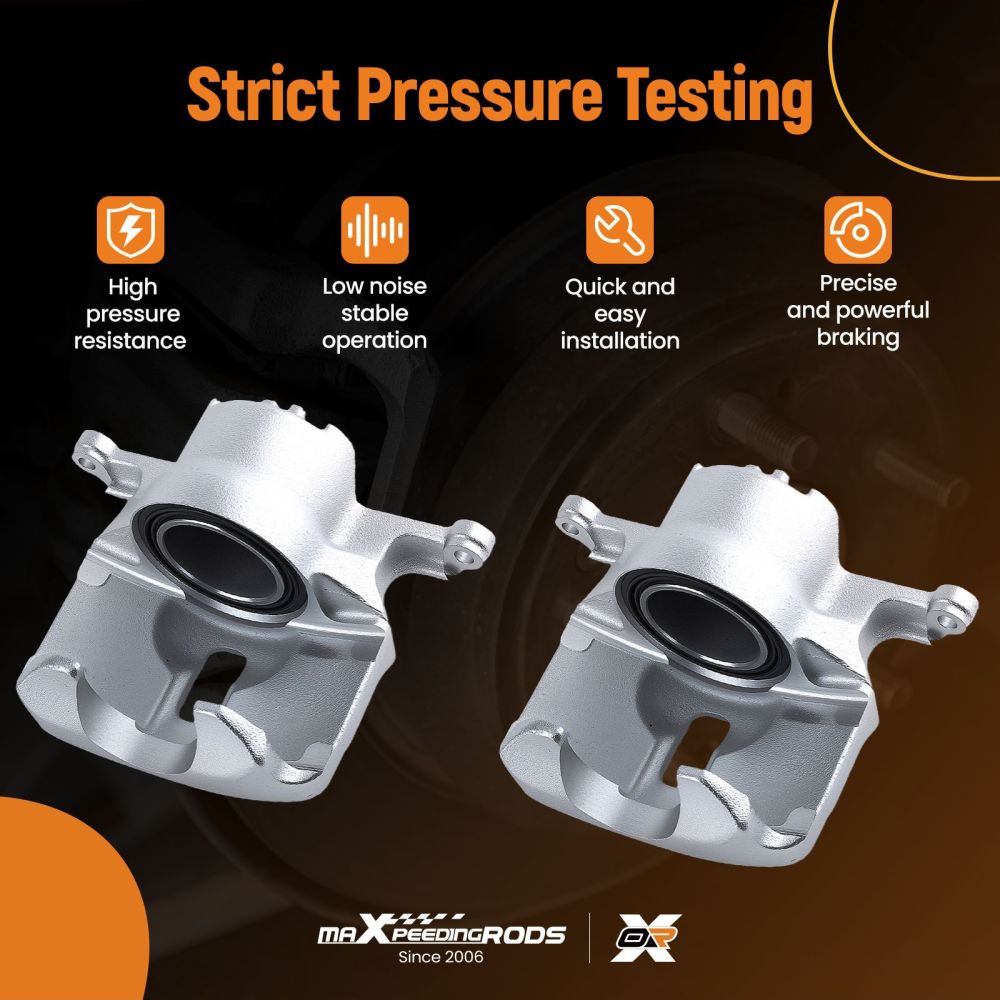 Strict Pressure Testing

High pressure resistance

Low noise stable operation

Quick and easy installation

Precise and powerful braking

maXpeedingRODS
Since 2006

OR