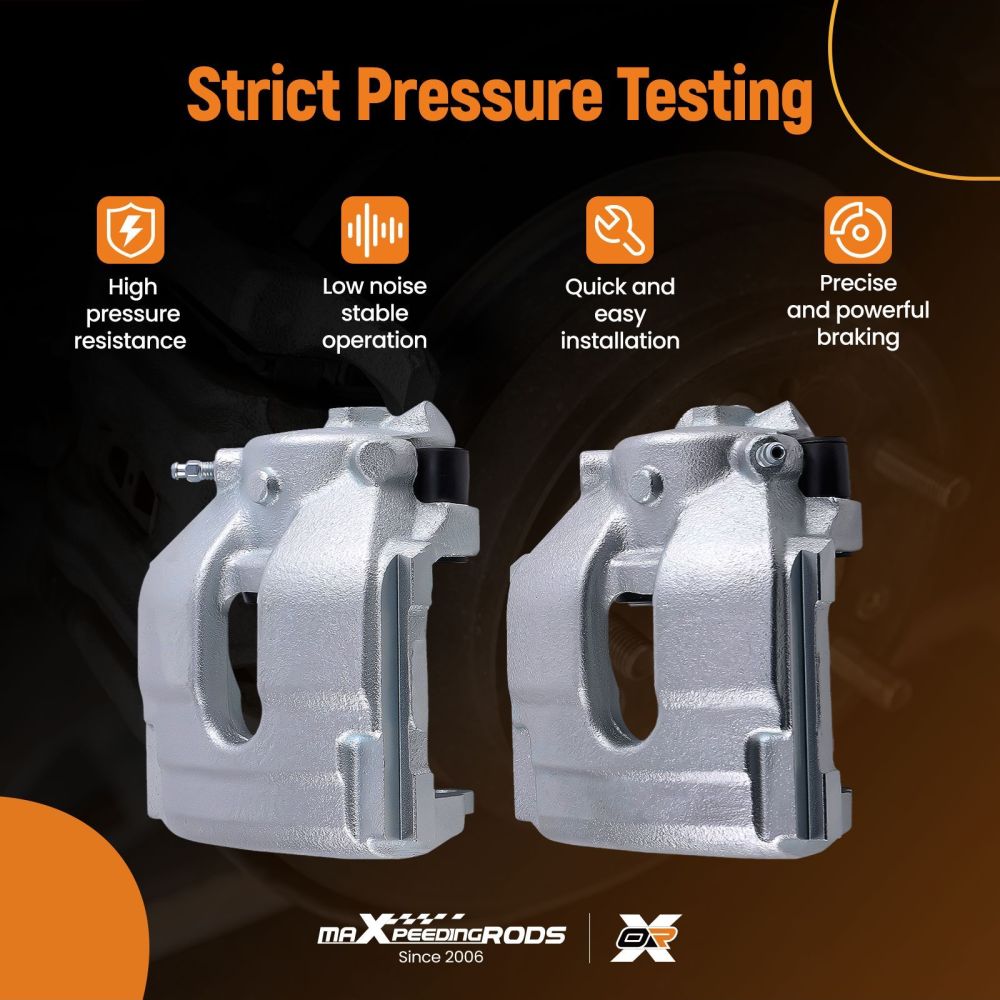 Strict Pressure Testing

High pressure resistance

Low noise stable operation

Quick and easy installation

Precise and powerful braking

maXpeedingRODS
Since 2006

OR