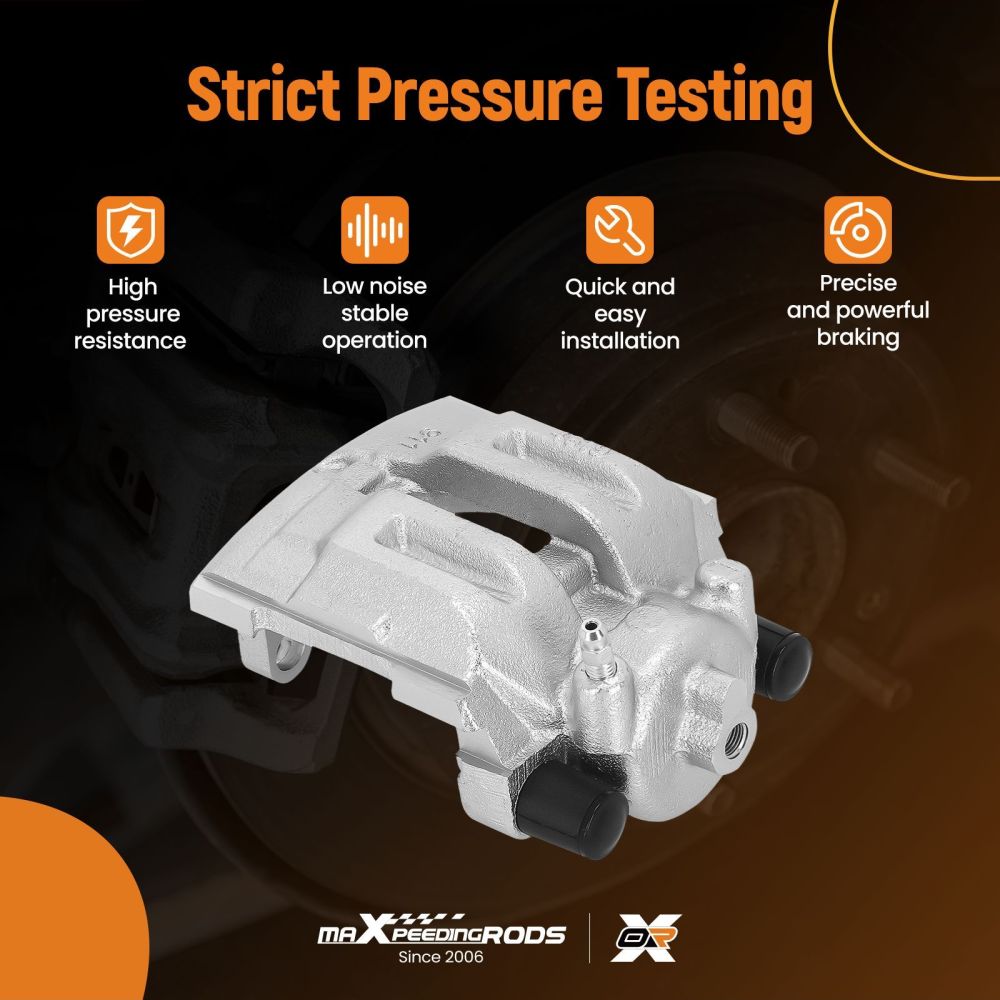 Strict Pressure Testing

High pressure resistance

Low noise stable operation

Quick and easy installation

Precise and powerful braking

maXpeedingRODS
Since 2006

OR