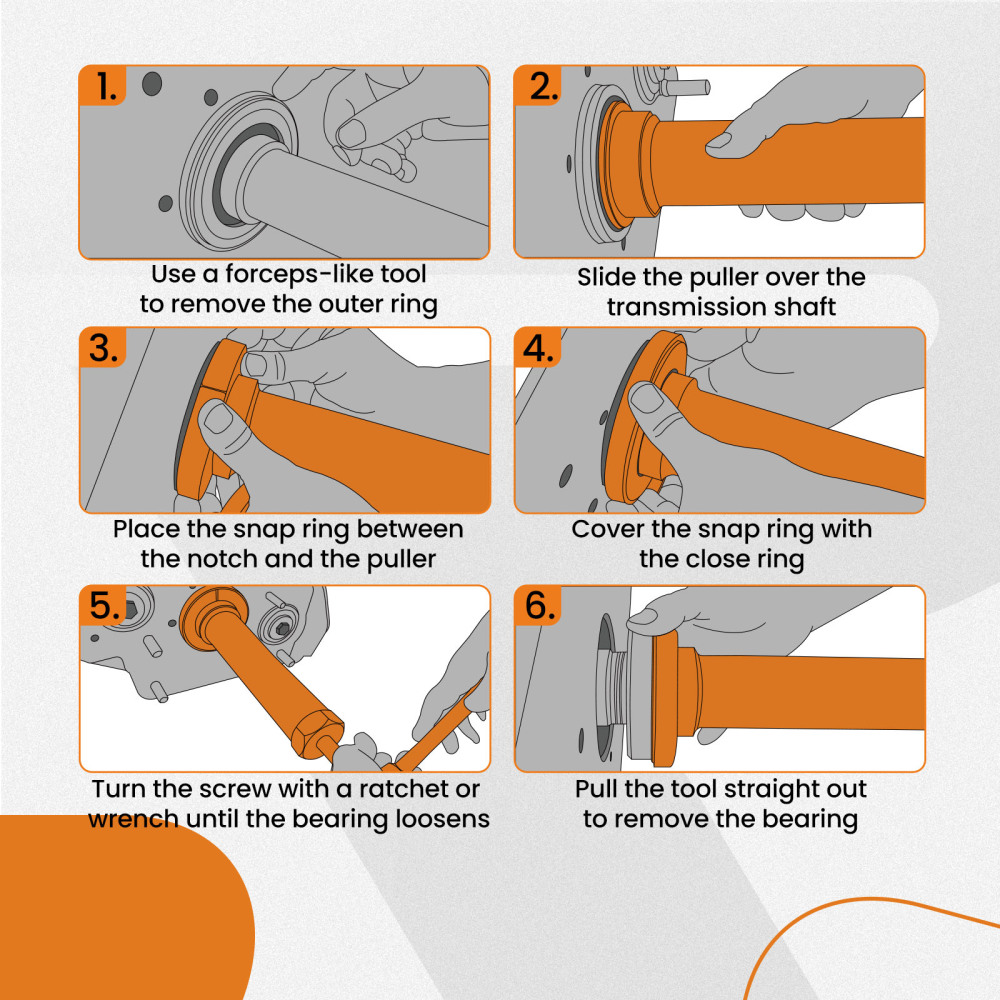 1.

Use a forceps-like tool to remove the outer ring

2.

Slide the puller over the transmission shaft

3.

Place the snap ring between the notch and the puller

4.

Cover the snap ring with the close ring

5.

Turn the screw with a ratchet or wrench until the bearing loosens

6.

Pull the tool straight out to remove the bearing