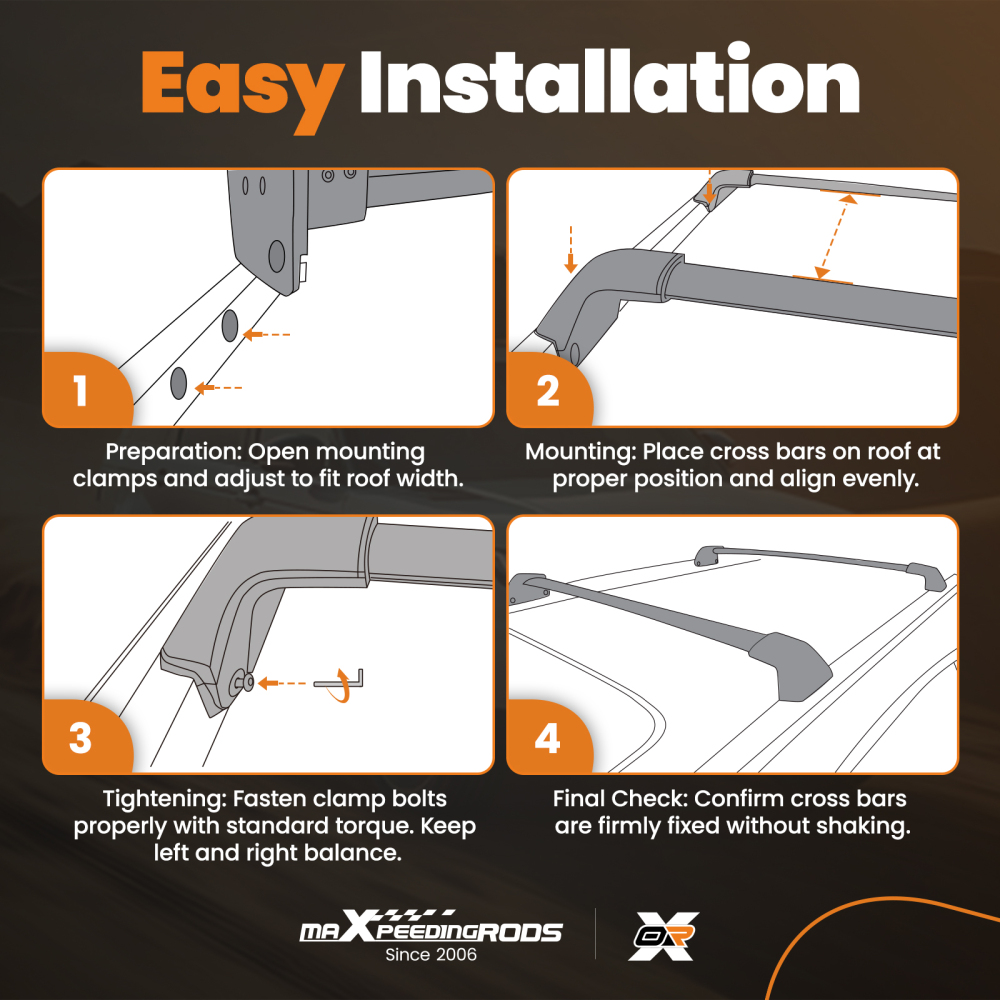 Easy Installation

1

Preparation: Open mounting clamps and adjust to fit roof width.

2

Mounting: Place cross bars on roof at proper position and align evenly.

3

Tightening: Fasten clamp bolts properly with standard torque. Keep left and right balance.

4

Final Check: Confirm cross bars are firmly fixed without shaking.

maXpeedingRODS
Since 2006

OR