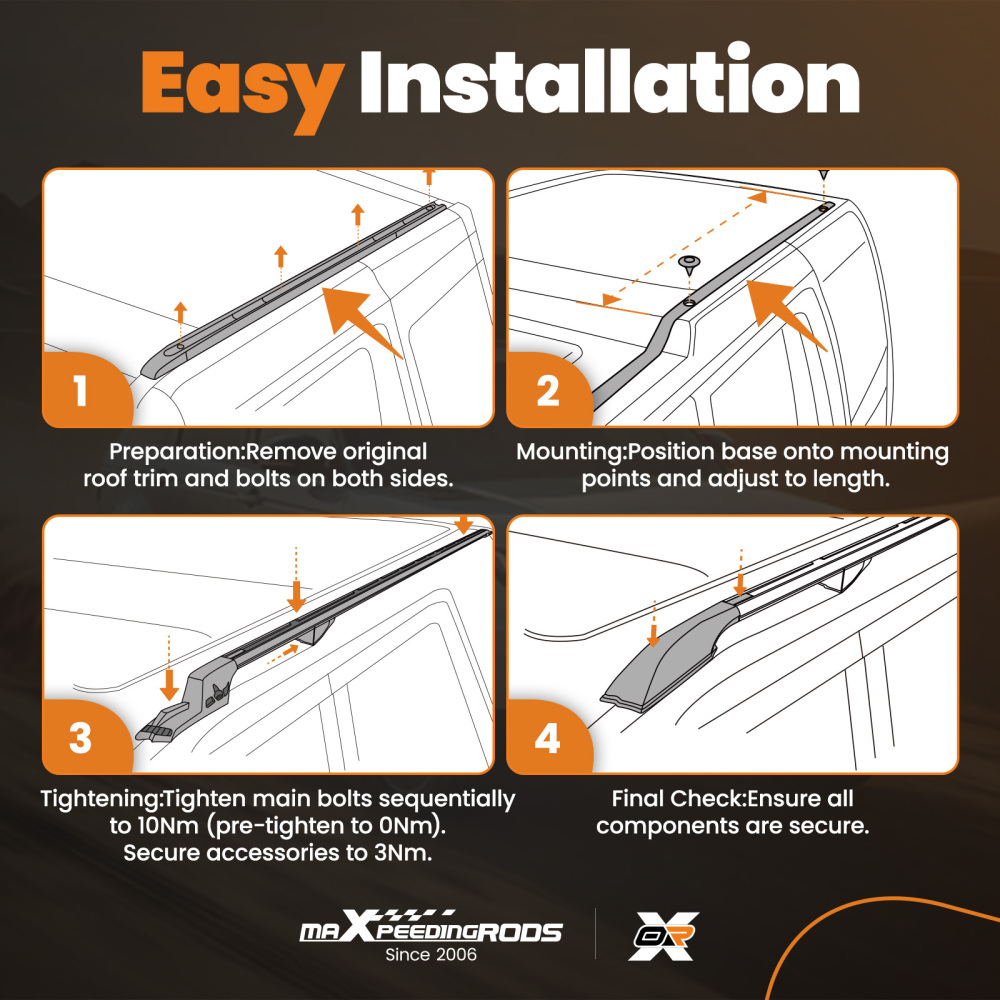 Easy Installation

1

Preparation:Remove original roof trim and bolts on both sides.

2

Mounting:Position base onto mounting points and adjust to length.

3

Tightening:Tighten main bolts sequentially to 10Nm (pre-tighten to 0Nm). Secure accessories to 3Nm.

4

Final Check:Ensure all components are secure.

maXpeedingRODS
Since 2006

OR