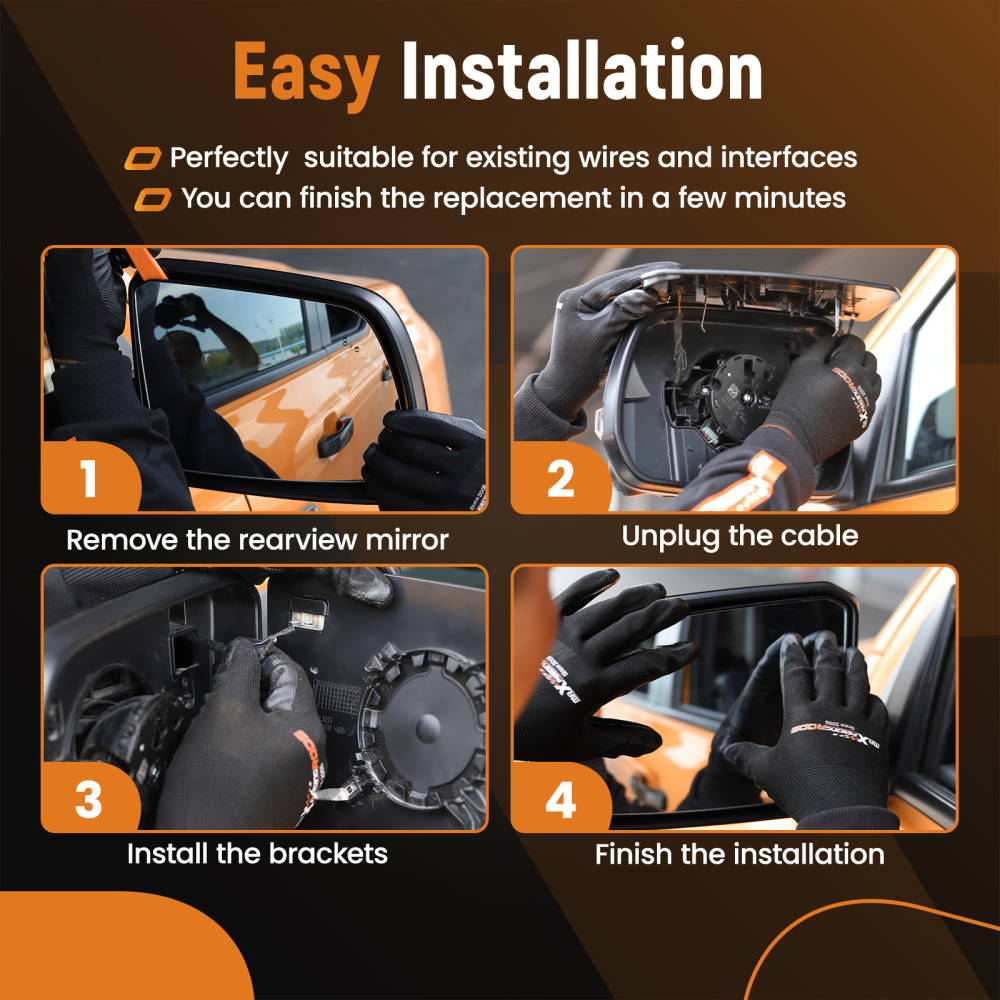 Easy Installation

Perfectly suitable for existing wires and interfaces

You can finish the replacement in a few minutes

1
Remove the rearview mirror

2
Unplug the cable

3
Install the brackets

4
Finish the installation