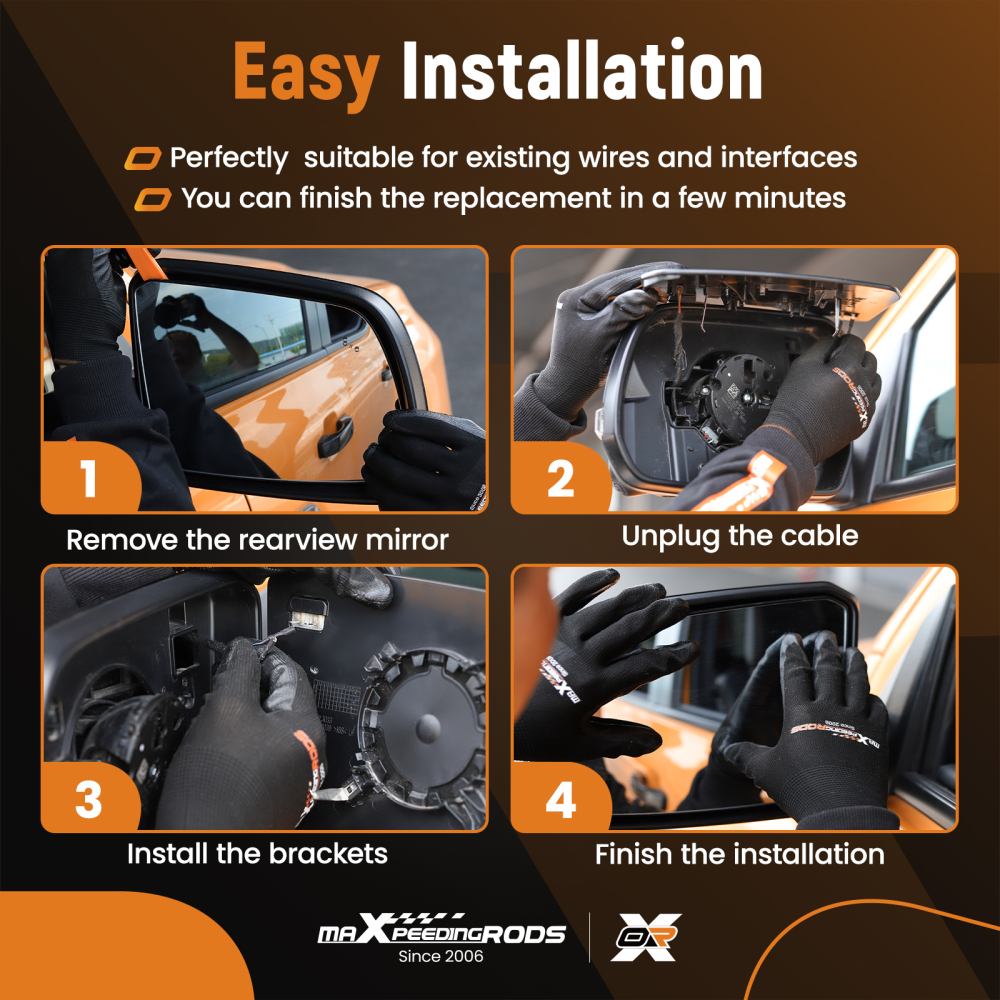 Easy Installation

Perfectly suitable for existing wires and interfaces

You can finish the replacement in a few minutes

1

Remove the rearview mirror

2

Unplug the cable

3

Install the brackets

4

Finish the installation

maXpeedingRODS
Since 2006

OR