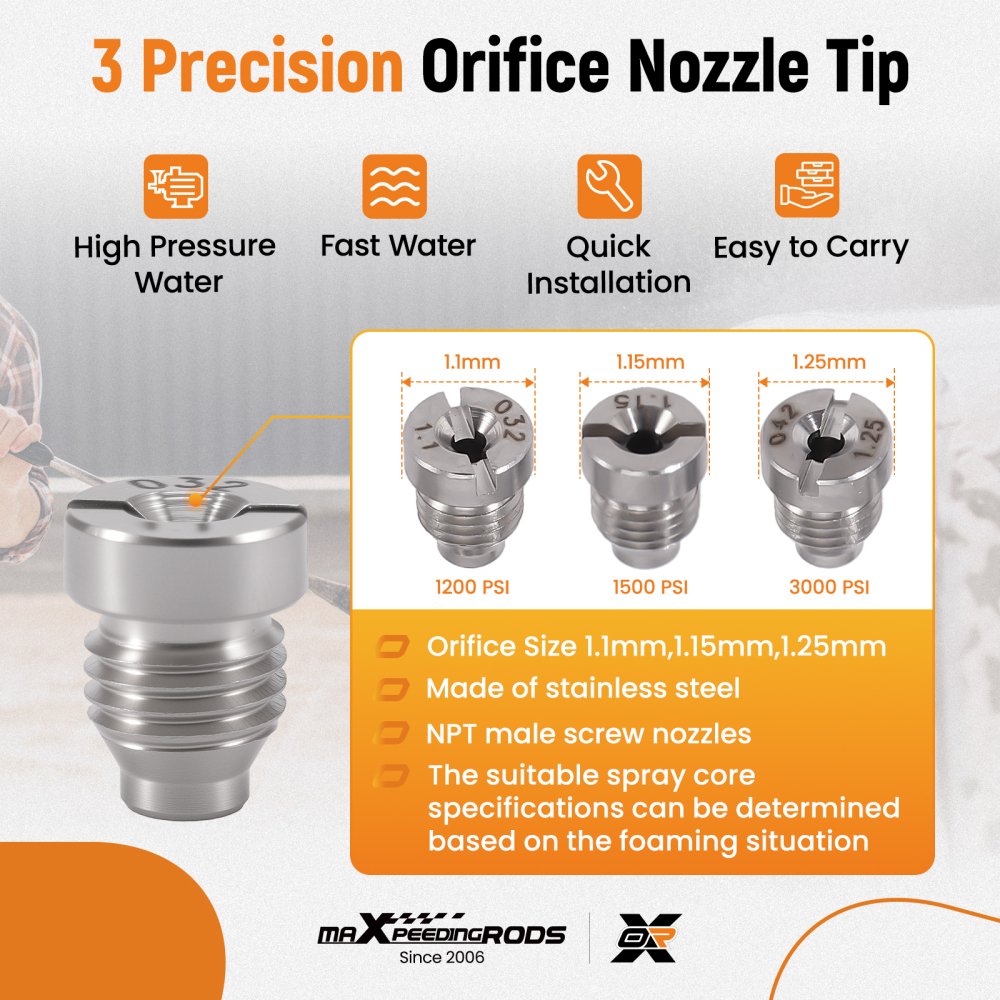 3 Precision Orifice Nozzle Tip

High Pressure Water

Fast Water

Quick Installation

Easy to Carry

035

1.1mm

1.1 032

1200 PSI

1.15mm

1.15

1500 PSI

1.25mm

042 1.25

3000 PSI

Orifice Size 1.1mm,1.15mm,1.25mm

Made of stainless steel

NPT male screw nozzles

The suitable spray core specifications can be determined based on the foaming situation

maXpeedingRODS
Since 2006