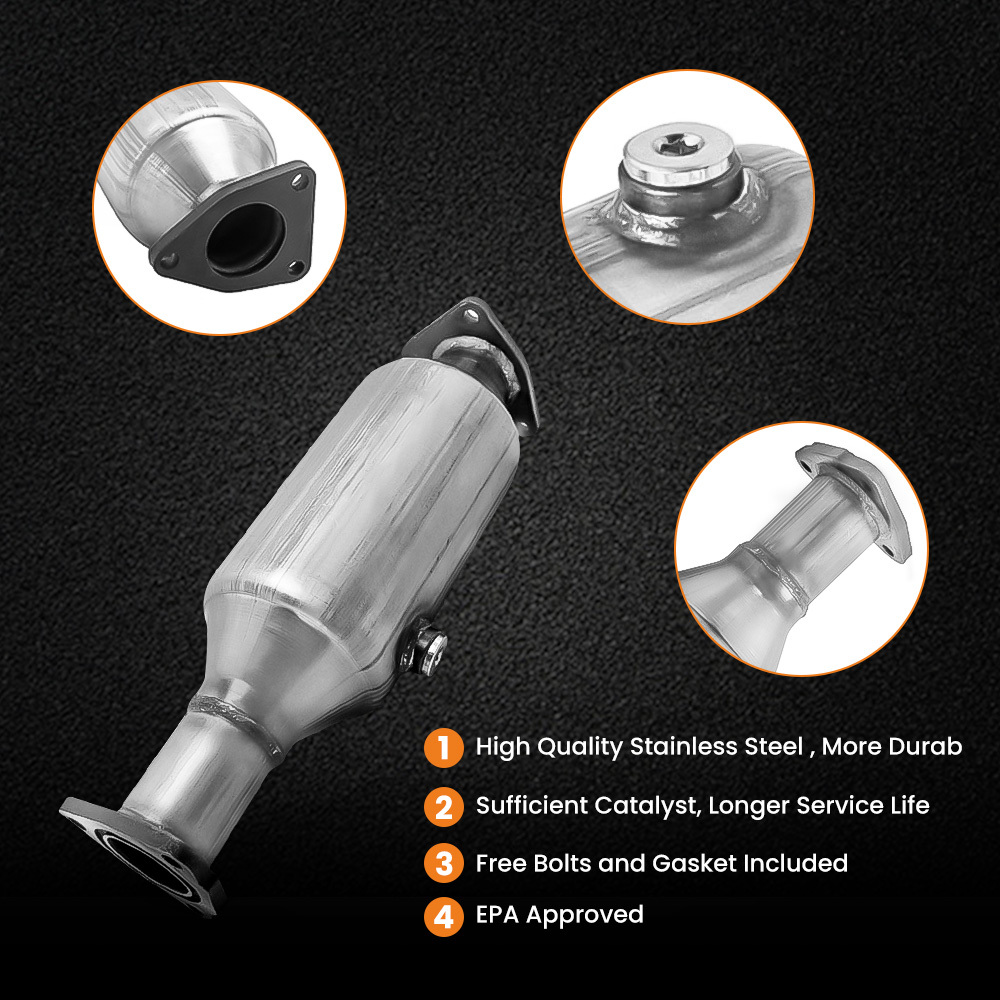 1 High Quality Stainless Steel , More Durab

2 Sufficient Catalyst, Longer Service Life

3 Free Bolts and Gasket Included

4 EPA Approved