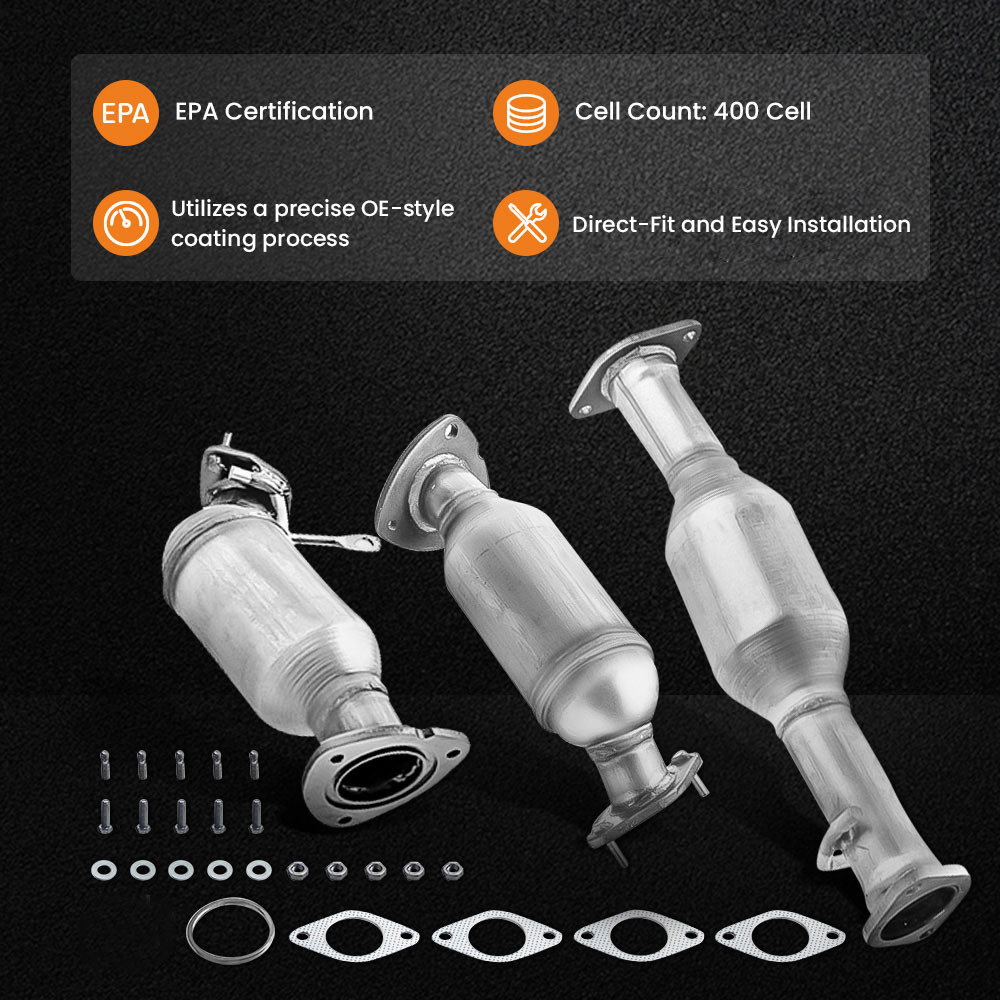 EPA EPA Certification

Cell Count: 400 Cell

Utilizes a precise OE-style coating process

Direct-Fit and Easy Installation