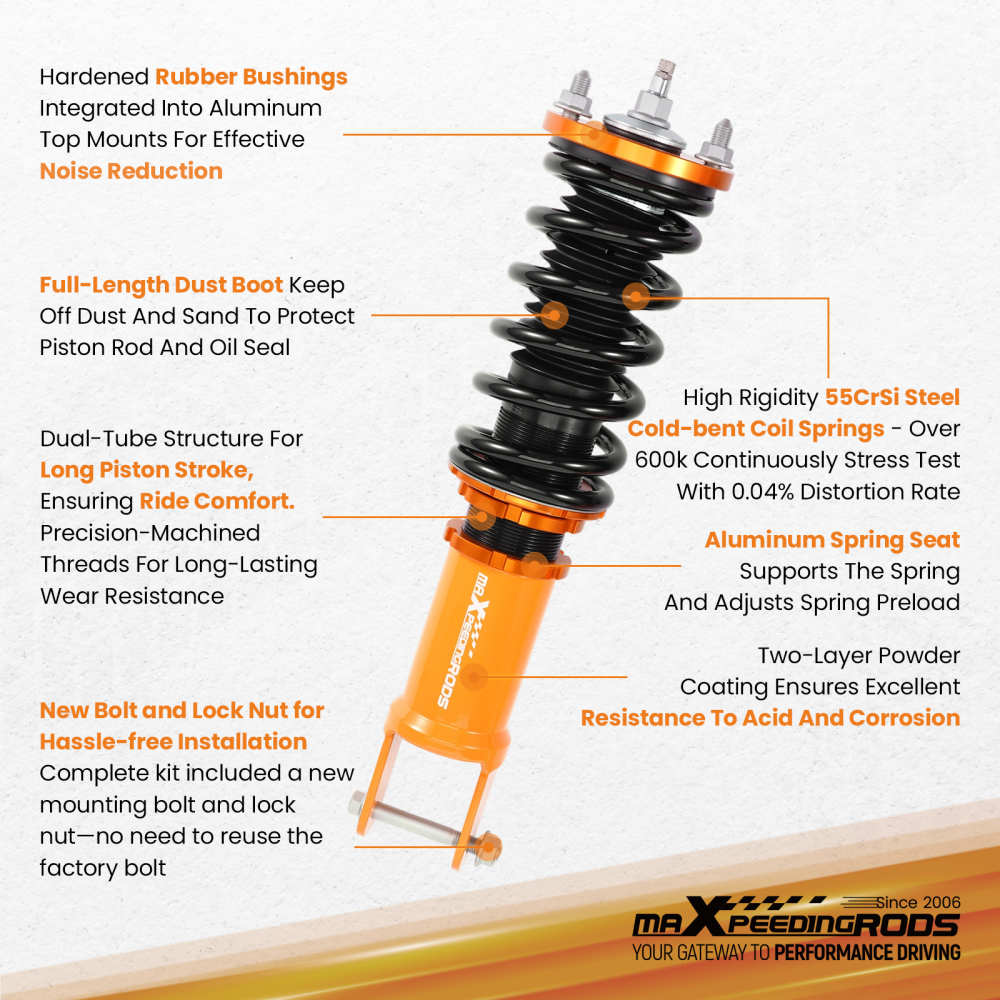 Hardened Rubber Bushings Integrated Into Aluminum Top Mounts For Effective Noise Reduction

Full-Length Dust Boot Keep Off Dust And Sand To Protect Piston Rod And Oil Seal

Dual-Tube Structure For Long Piston Stroke, Ensuring Ride Comfort. Precision-Machined Threads For Long-Lasting Wear Resistance

New Bolt and Lock Nut for Hassle-free Installation
Complete kit included a new mounting bolt and lock nut—no need to reuse the factory bolt

High Rigidity 55CrSi Steel Cold-bent Coil Springs - Over 600k Continuously Stress Test With 0.04% Distortion Rate

Aluminum Spring Seat Supports The Spring And Adjusts Spring Preload

Two-Layer Powder Coating Ensures Excellent Resistance To Acid And Corrosion

maXpeedingRODS

Since 2006
maXpeedingRODS
YOUR GATEWAY TO PERFORMANCE DRIVING