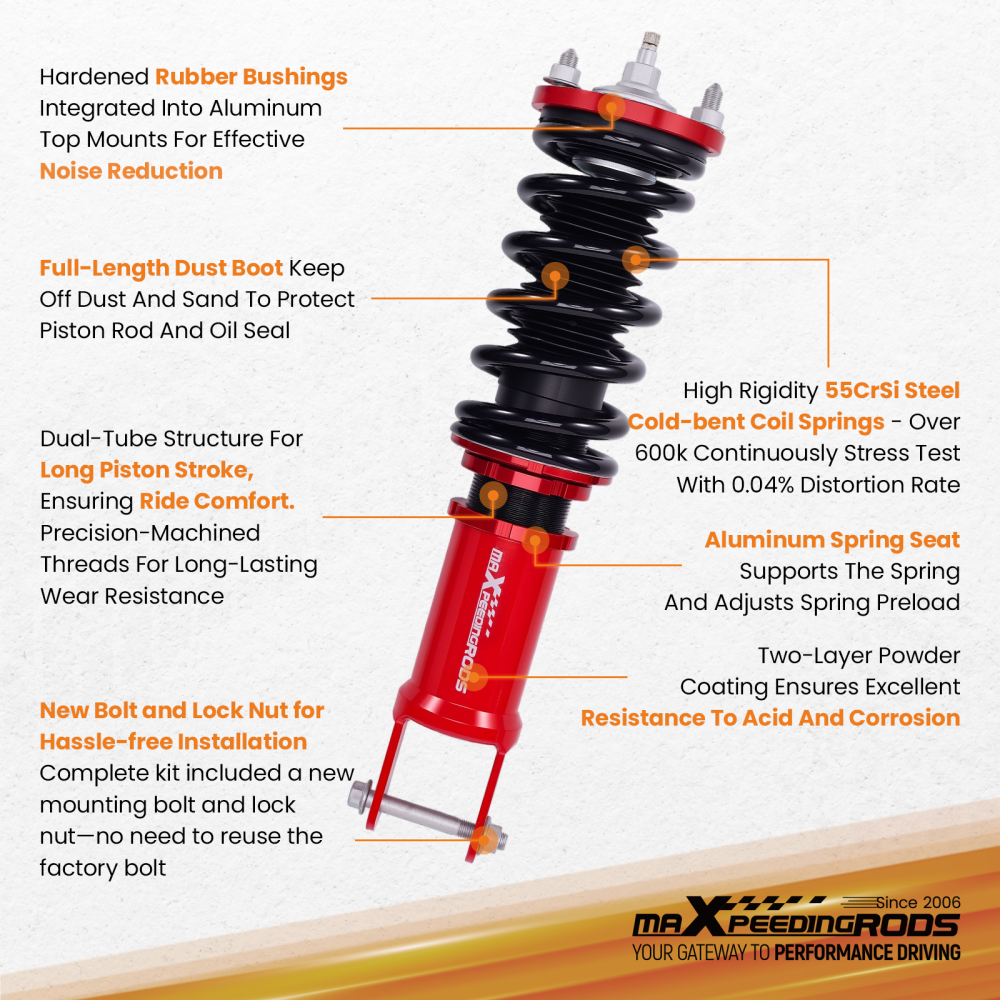 Hardened Rubber Bushings Integrated Into Aluminum Top Mounts For Effective Noise Reduction

Full-Length Dust Boot Keep Off Dust And Sand To Protect Piston Rod And Oil Seal

Dual-Tube Structure For Long Piston Stroke, Ensuring Ride Comfort. Precision-Machined Threads For Long-Lasting Wear Resistance

New Bolt and Lock Nut for Hassle-free Installation
Complete kit included a new mounting bolt and lock nut—no need to reuse the factory bolt

High Rigidity 55CrSi Steel Cold-bent Coil Springs - Over 600k Continuously Stress Test With 0.04% Distortion Rate

Aluminum Spring Seat
Supports The Spring And Adjusts Spring Preload

Two-Layer Powder Coating Ensures Excellent Resistance To Acid And Corrosion

maXpeedingRODS

Since 2006
maXpeedingRODS
YOUR GATEWAY TO PERFORMANCE DRIVING