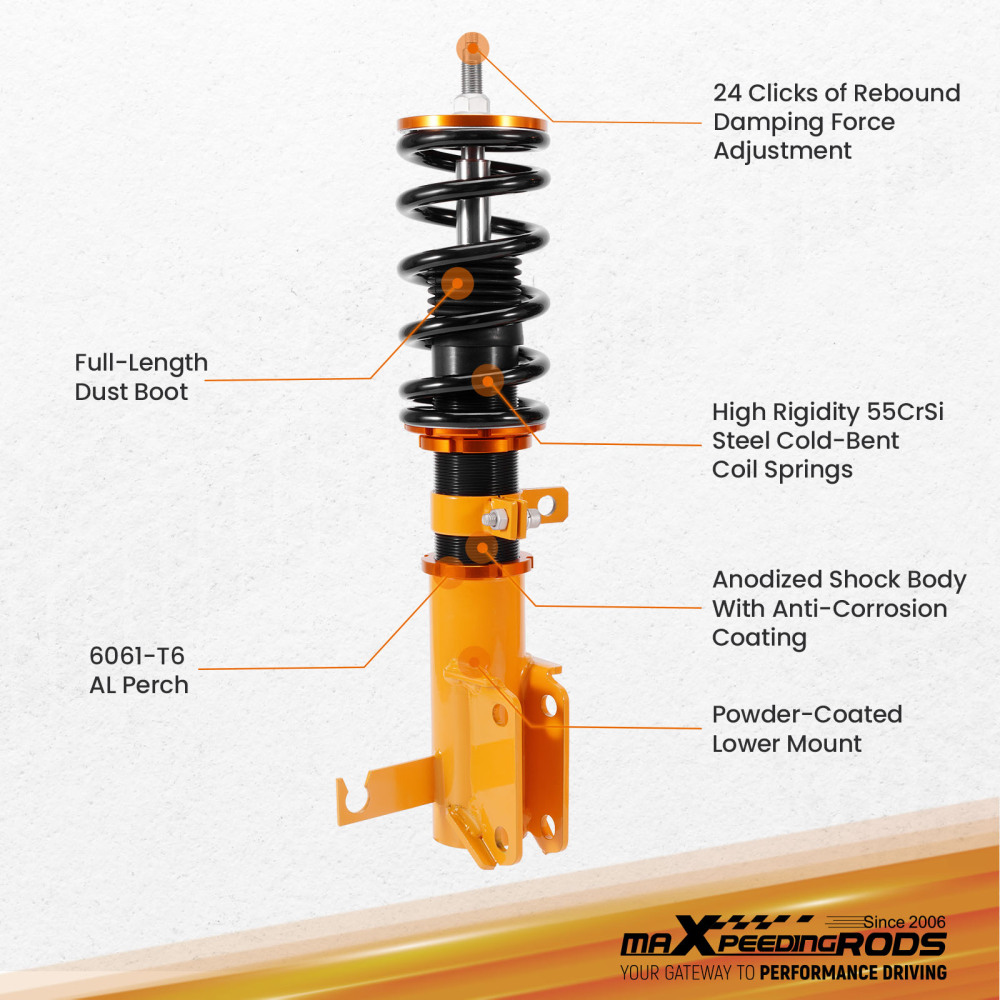 24 Clicks of Rebound Damping Force Adjustment

Full-Length Dust Boot

High Rigidity 55CrSi Steel Cold-Bent Coil Springs

Anodized Shock Body With Anti-Corrosion Coating

6061-T6 AL Perch

Powder-Coated Lower Mount

Since 2006
maXpeedingRODS
YOUR GATEWAY TO PERFORMANCE DRIVING