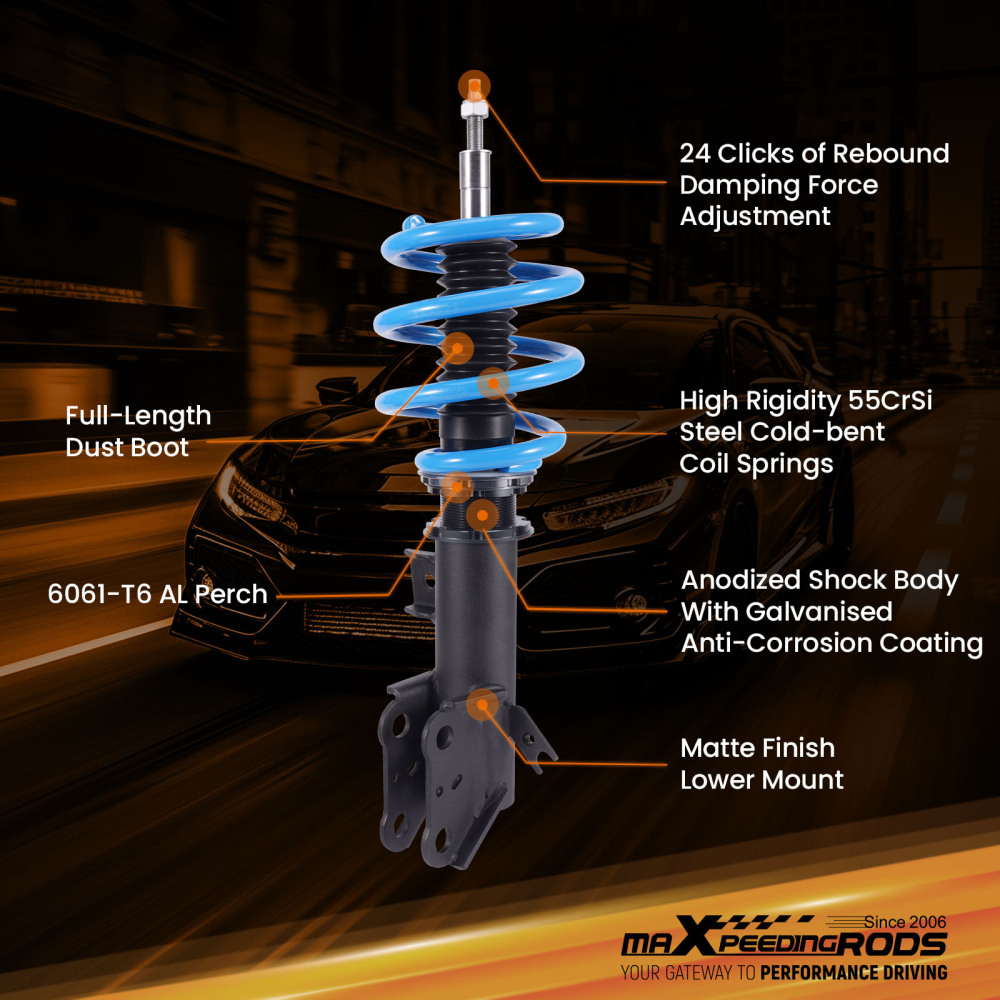 24 Clicks of Rebound Damping Force Adjustment

Full-Length Dust Boot

High Rigidity 55CrSi Steel Cold-bent Coil Springs

6061-T6 AL Perch

Anodized Shock Body With Galvanised Anti-Corrosion Coating

Matte Finish Lower Mount

Since 2006
maXpeedingRODS
YOUR GATEWAY TO PERFORMANCE DRIVING