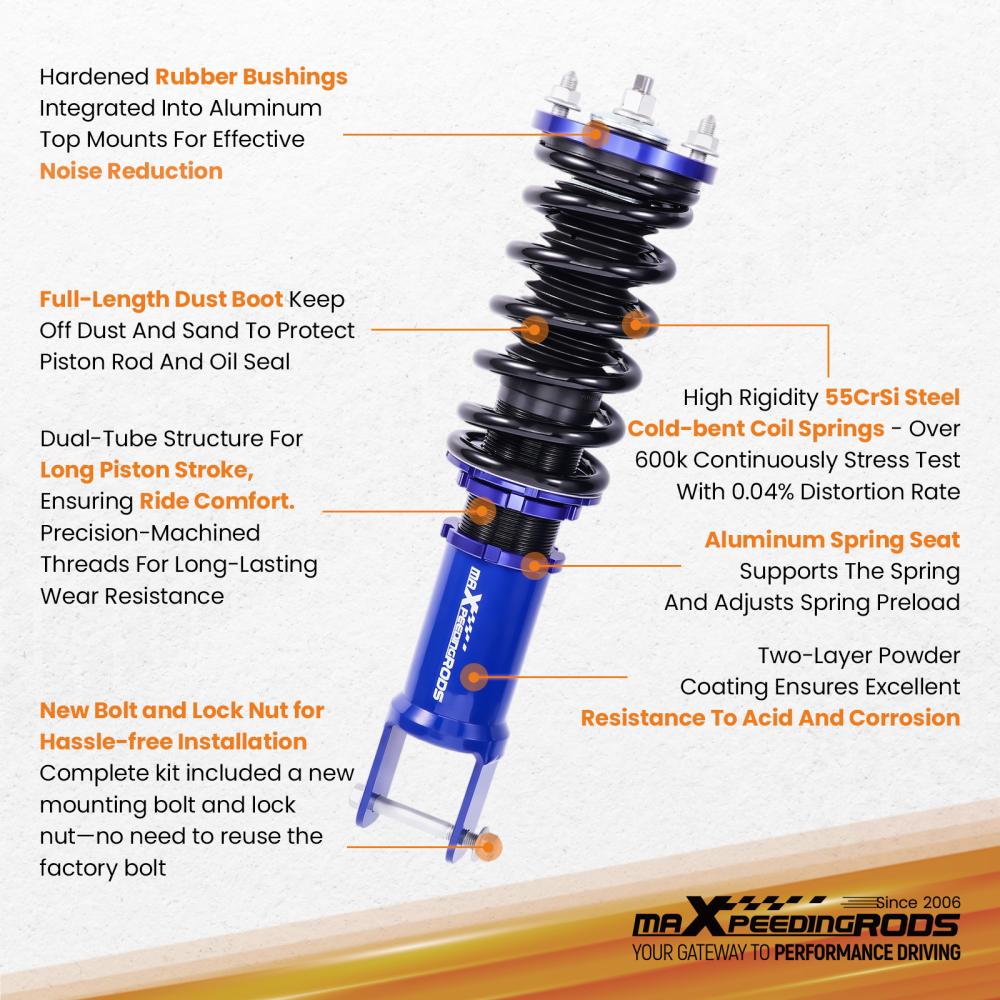 Hardened Rubber Bushings Integrated Into Aluminum Top Mounts For Effective Noise Reduction

Full-Length Dust Boot Keep Off Dust And Sand To Protect Piston Rod And Oil Seal

Dual-Tube Structure For Long Piston Stroke, Ensuring Ride Comfort. Precision-Machined Threads For Long-Lasting Wear Resistance

New Bolt and Lock Nut for Hassle-free Installation
Complete kit included a new mounting bolt and lock nut—no need to reuse the factory bolt

High Rigidity 55CrSi Steel Cold-bent Coil Springs - Over 600k Continuously Stress Test With 0.04% Distortion Rate

Aluminum Spring Seat
Supports The Spring And Adjusts Spring Preload

Two-Layer Powder Coating Ensures Excellent Resistance To Acid And Corrosion

maXpeedingRODS

Since 2006
maXpeedingRODS
YOUR GATEWAY TO PERFORMANCE DRIVING