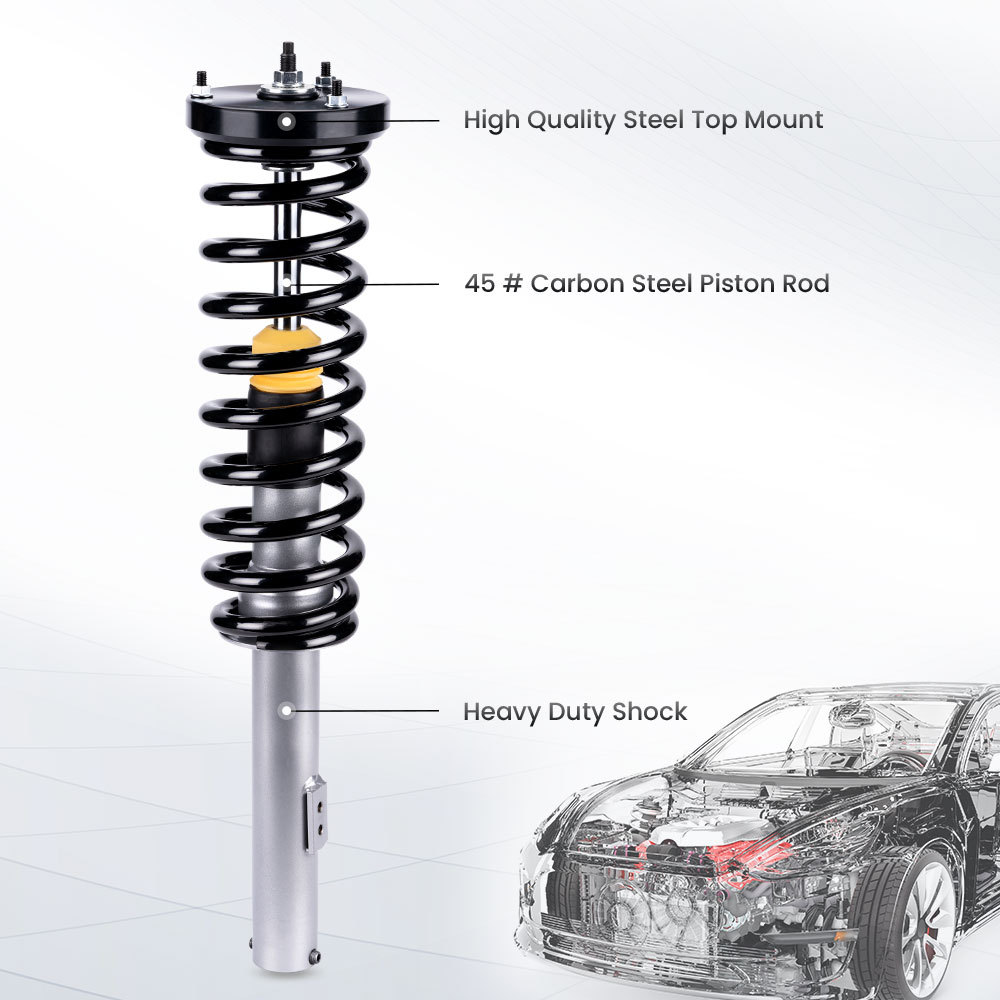 High Quality Steel Top Mount

45 # Carbon Steel Piston Rod

Heavy Duty Shock