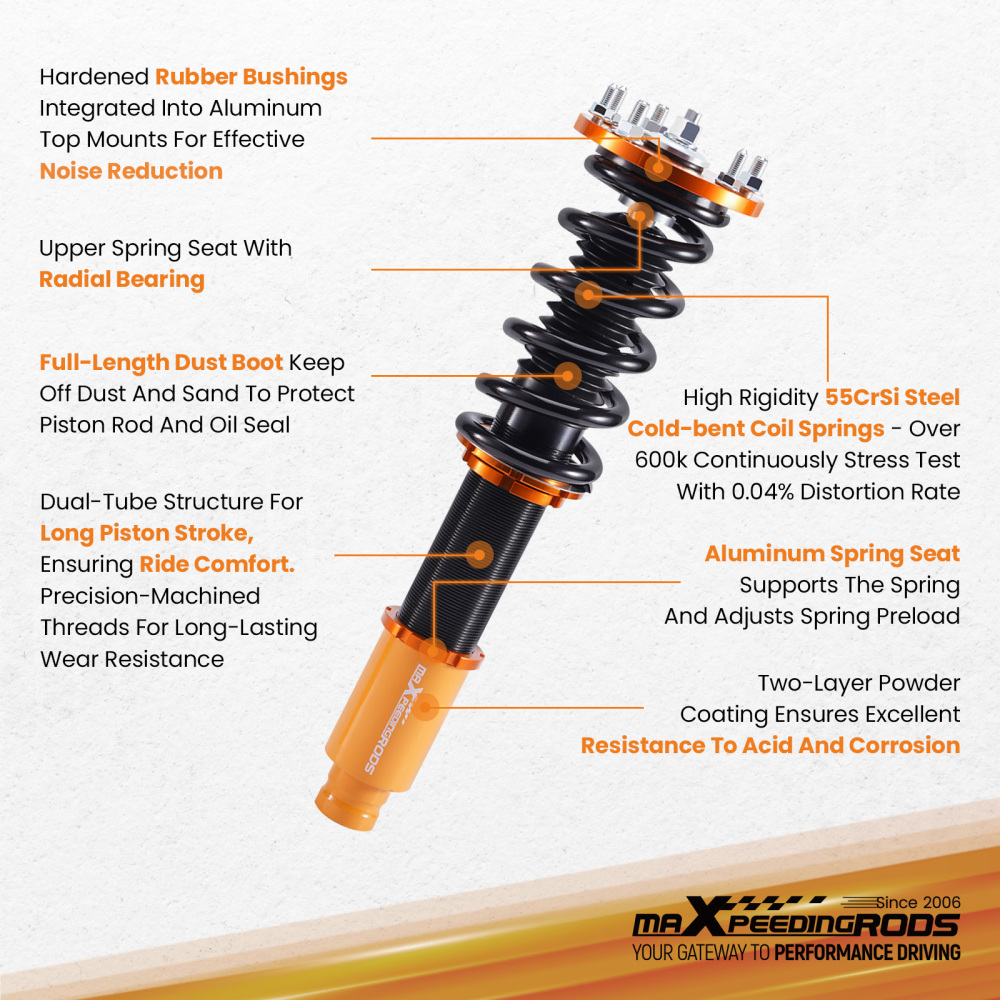 Hardened Rubber Bushings Integrated Into Aluminum Top Mounts For Effective Noise Reduction

Upper Spring Seat With Radial Bearing

Full-Length Dust Boot Keep Off Dust And Sand To Protect Piston Rod And Oil Seal

Dual-Tube Structure For Long Piston Stroke, Ensuring Ride Comfort. Precision-Machined Threads For Long-Lasting Wear Resistance

High Rigidity 55CrSi Steel Cold-bent Coil Springs - Over 600k Continuously Stress Test With 0.04% Distortion Rate

Aluminum Spring Seat Supports The Spring And Adjusts Spring Preload

Two-Layer Powder Coating Ensures Excellent Resistance To Acid And Corrosion

maXpeedingRODS

Since 2006
maXpeedingRODS
YOUR GATEWAY TO PERFORMANCE DRIVING