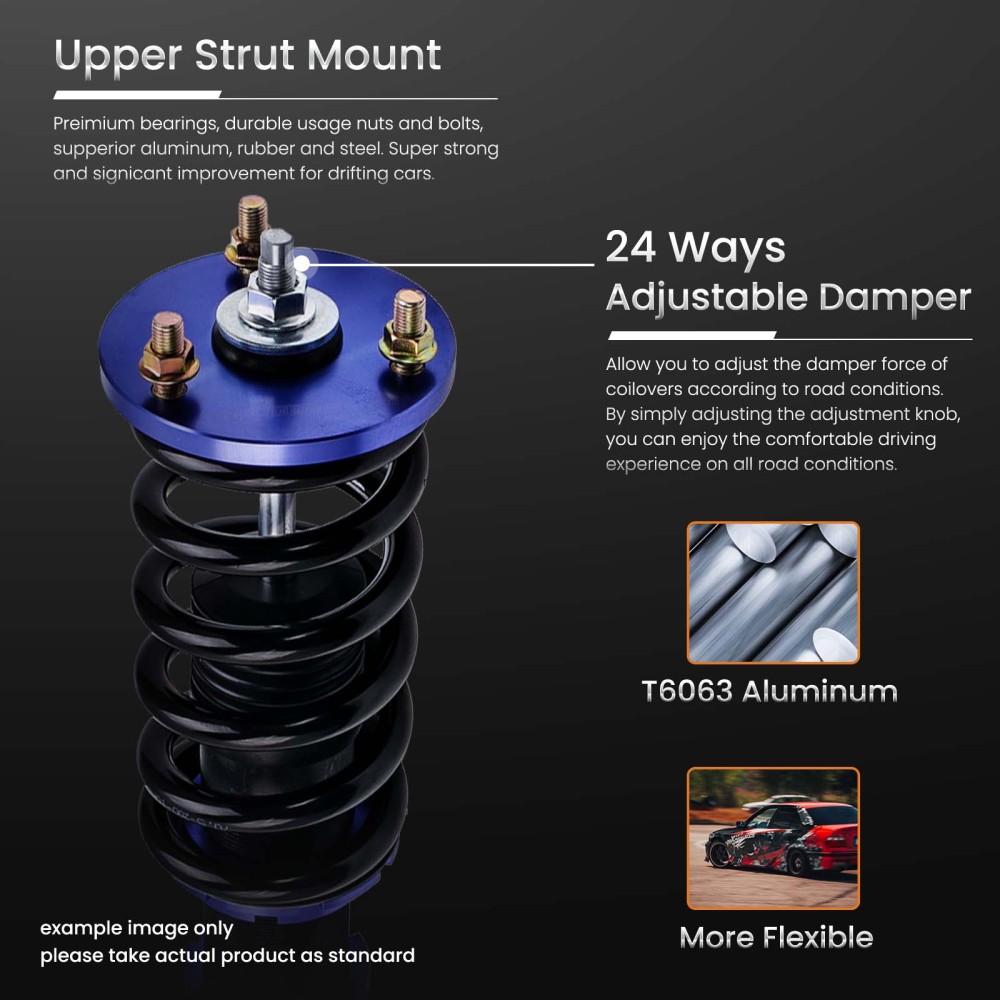 Upper Strut Mount

Preimium bearings, durable usage nuts and bolts, supperior aluminum, rubber and steel. Super strong and signicant improvement for drifting cars.

24 Ways Adjustable Damper

Allow you to adjust the damper force of coilovers according to road conditions. By simply adjusting the adjustment knob, you can enjoy the comfortable driving experience on all road conditions.

T6063 Aluminum

More Flexible

example image only
please take actual product as standard