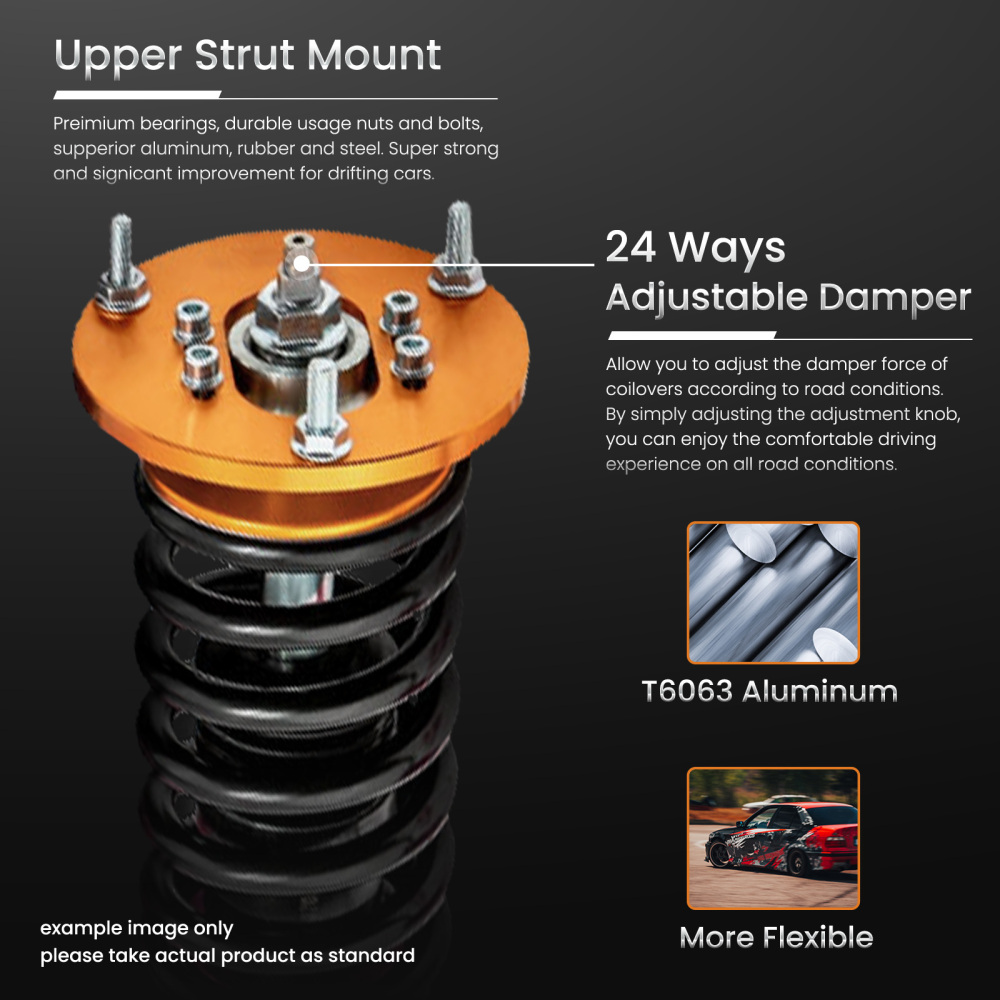 Upper Strut Mount

Preimium bearings, durable usage nuts and bolts, supperior aluminum, rubber and steel. Super strong and signicant improvement for drifting cars.

24 Ways
Adjustable Damper

Allow you to adjust the damper force of coilovers according to road conditions. By simply adjusting the adjustment knob, you can enjoy the comfortable driving experience on all road conditions.

T6063 Aluminum

More Flexible

example image only
please take actual product as standard