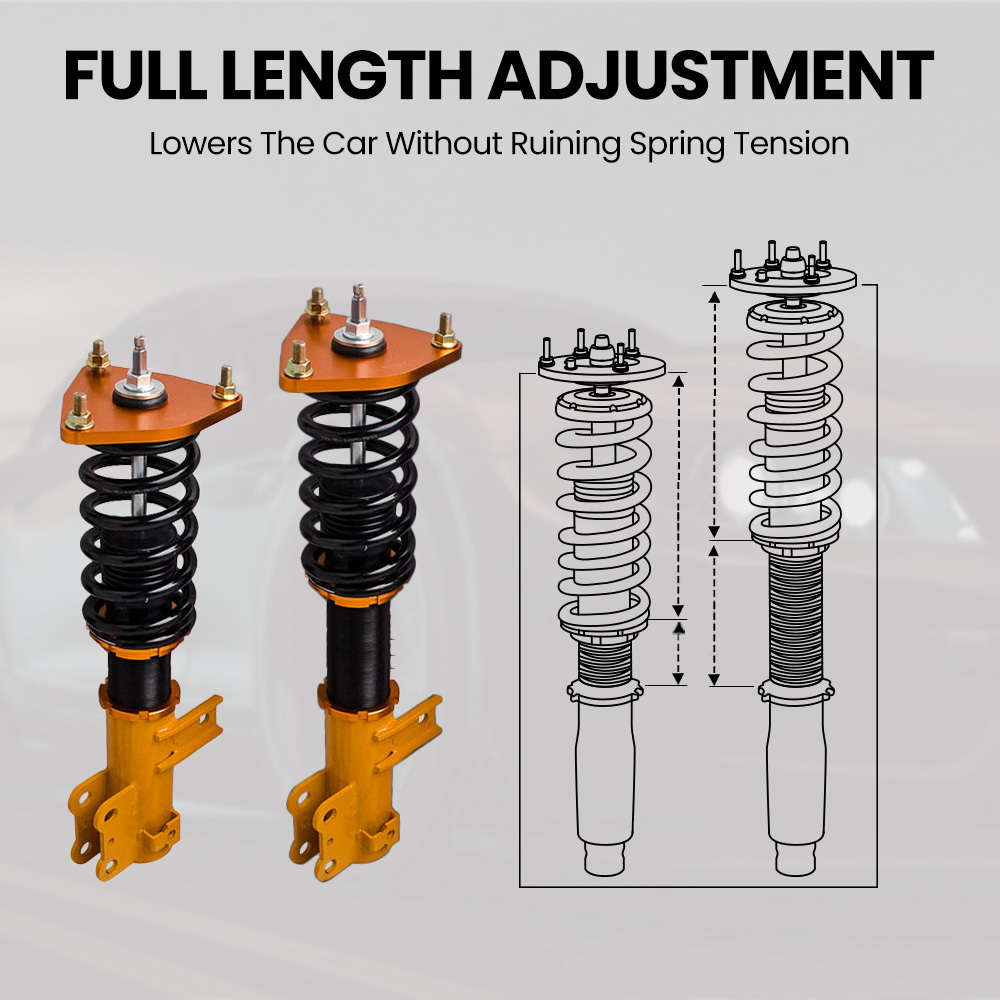 FULL LENGTH ADJUSTMENT

Lowers The Car Without Ruining Spring Tension