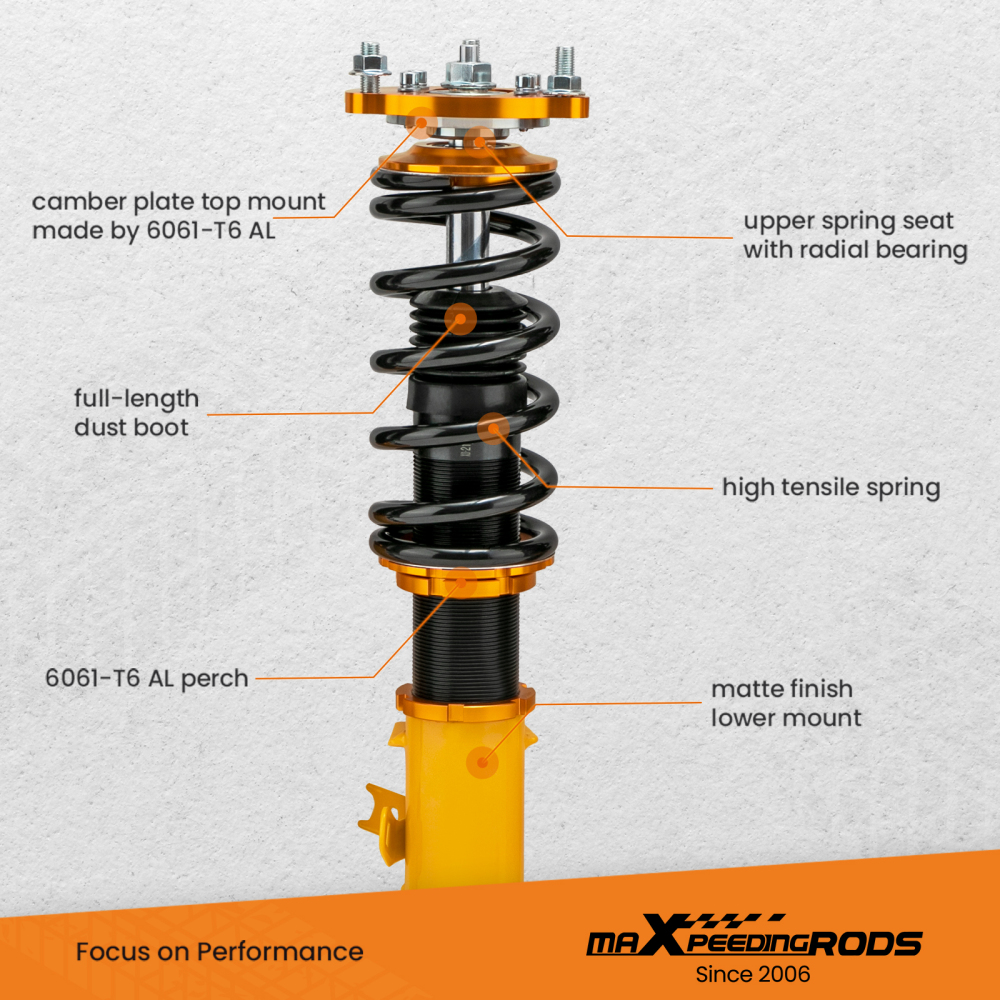 camber plate top mount made by 6061-T6 AL

upper spring seat with radial bearing

full-length dust boot

high tensile spring

6061-T6 AL perch

matte finish lower mount

Focus on Performance

maXpeedingRODS
Since 2006