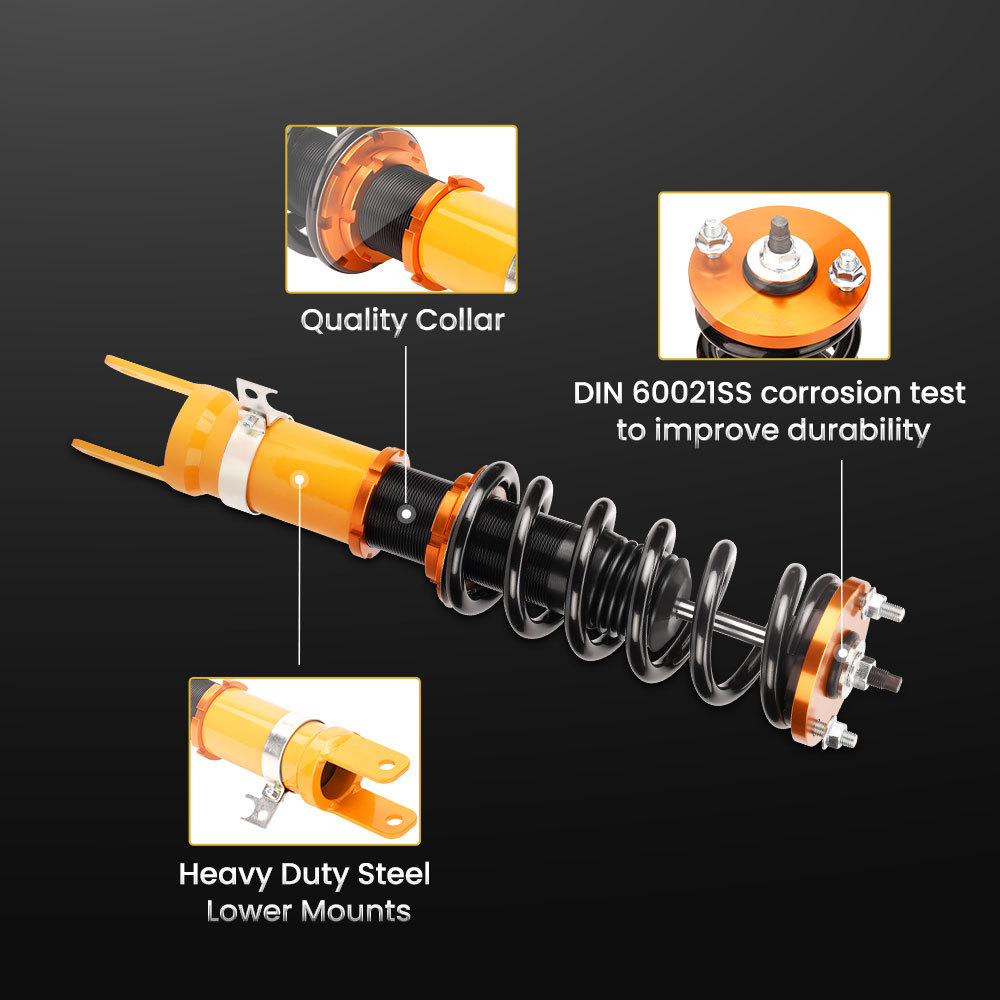 Quality Collar

DIN 60021SS corrosion test to improve durability

Heavy Duty Steel Lower Mounts