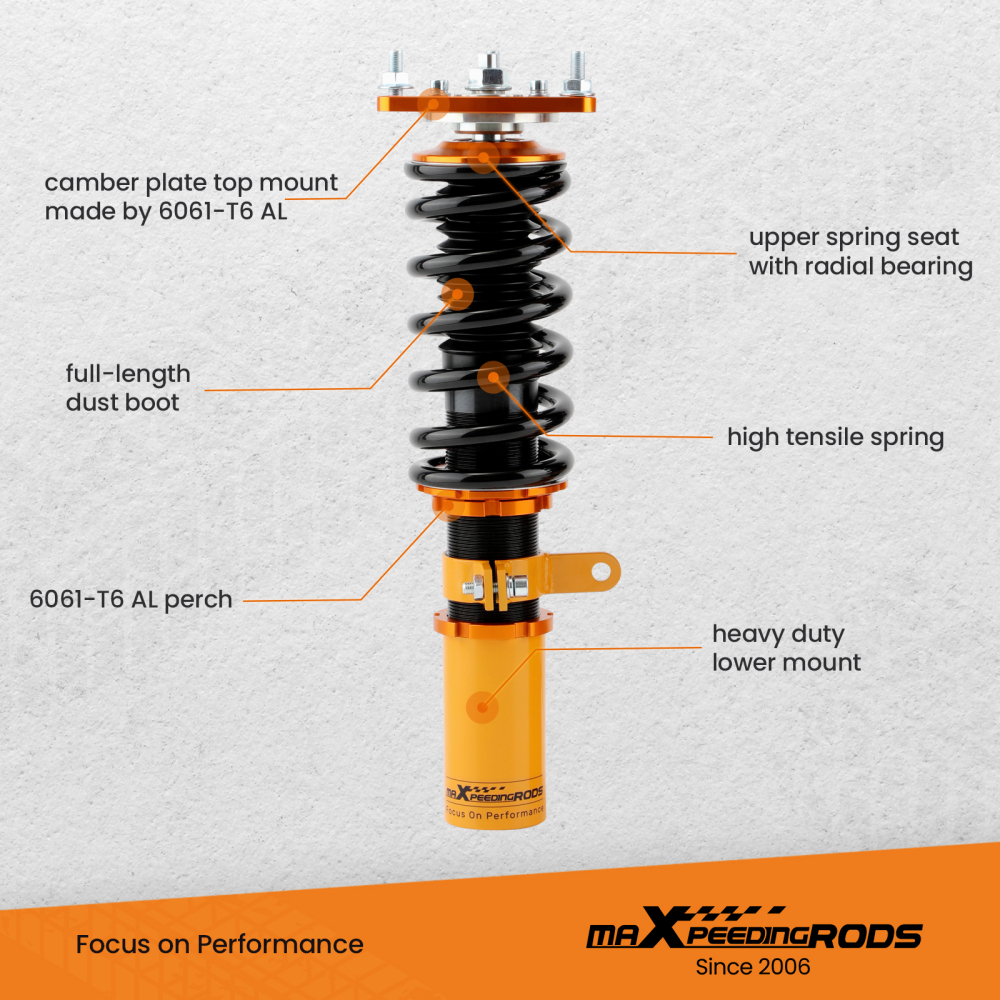 camber plate top mount
made by 6061-T6 AL

upper spring seat
with radial bearing

full-length
dust boot

high tensile spring

6061-T6 AL perch

heavy duty
lower mount

maXpeedingRODS
Focus On Performance

Focus on Performance

maXpeedingRODS
Since 2006