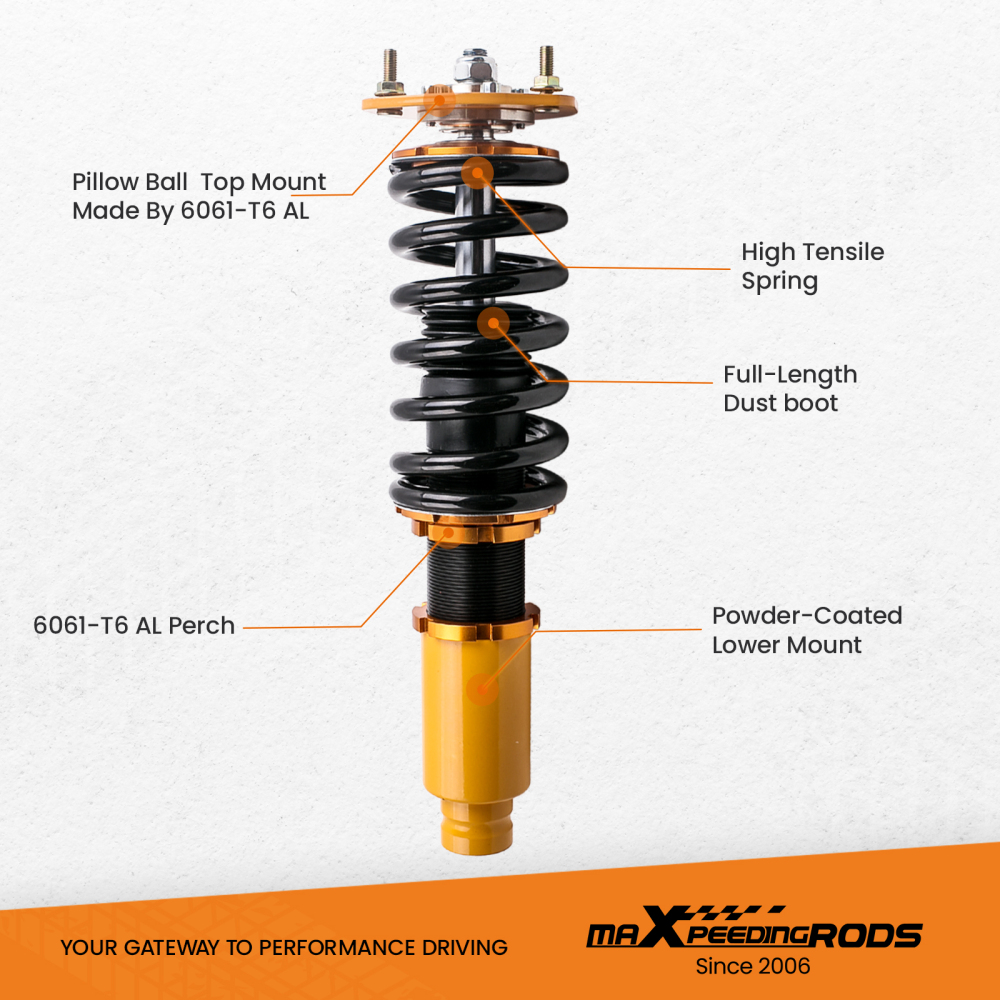 Pillow Ball Top Mount
Made By 6061-T6 AL

High Tensile
Spring

Full-Length
Dust boot

6061-T6 AL Perch

Powder-Coated
Lower Mount

YOUR GATEWAY TO PERFORMANCE DRIVING

maXpeedingRODS
Since 2006