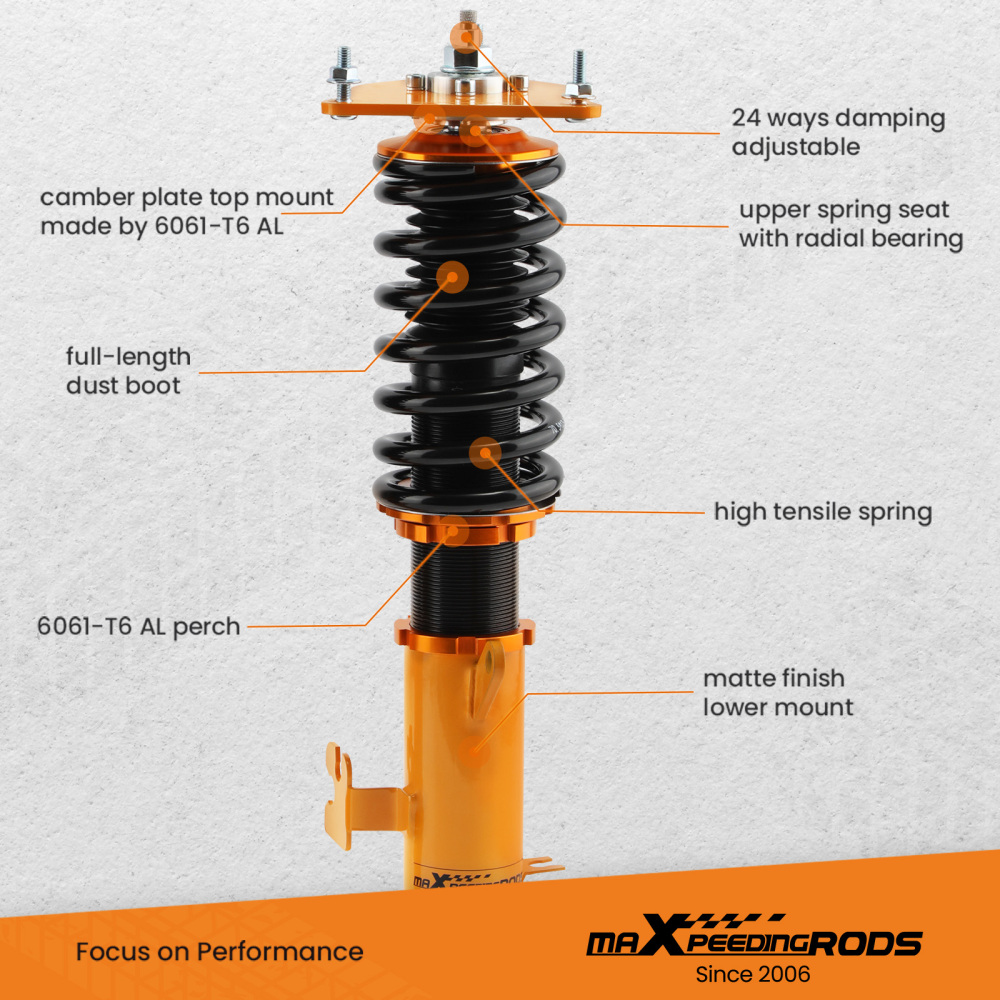 24 ways damping adjustable

camber plate top mount made by 6061-T6 AL

upper spring seat with radial bearing

full-length dust boot

high tensile spring

6061-T6 AL perch

matte finish lower mount

maXpeedingRODS

Focus on Performance

maXpeedingRODS
Since 2006