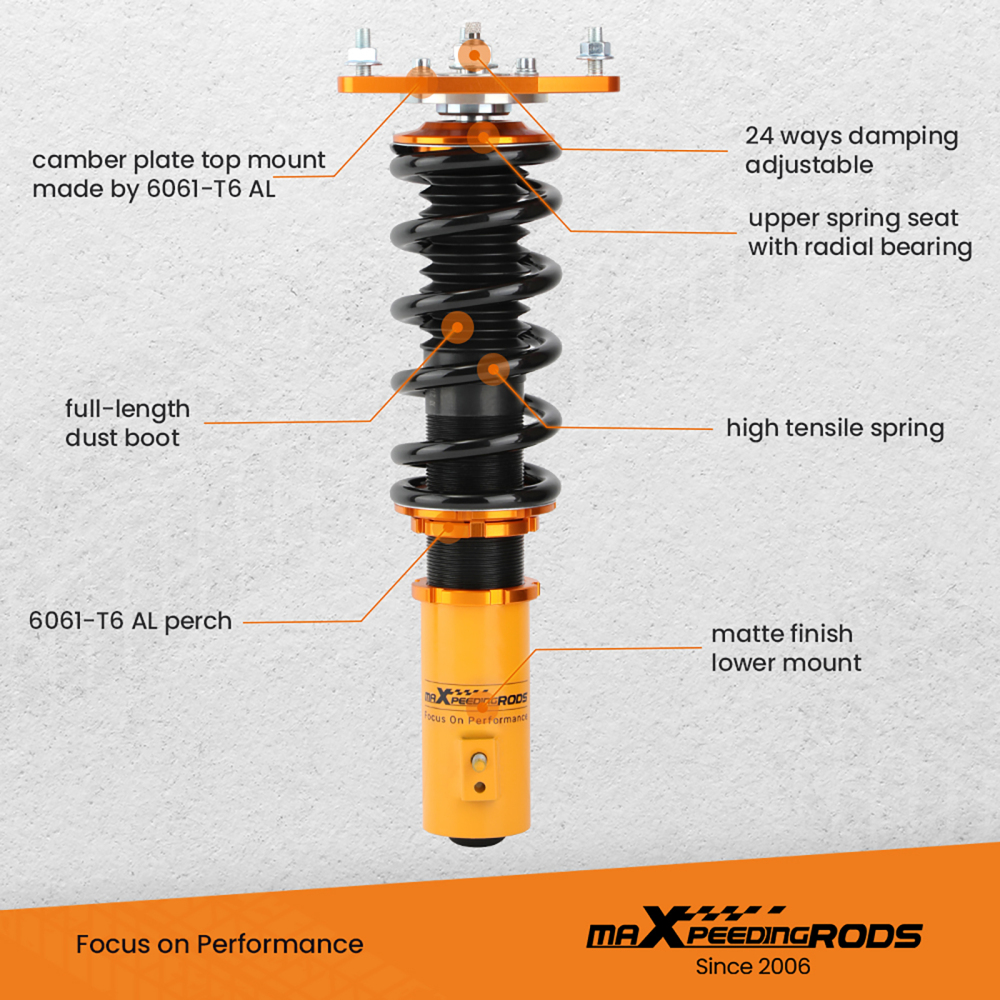 camber plate top mount made by 6061-T6 AL

24 ways damping adjustable

upper spring seat with radial bearing

full-length dust boot

high tensile spring

6061-T6 AL perch

matte finish lower mount

maXpeedingRODS
Focus On Performance

Focus on Performance

maXpeedingRODS
Since 2006