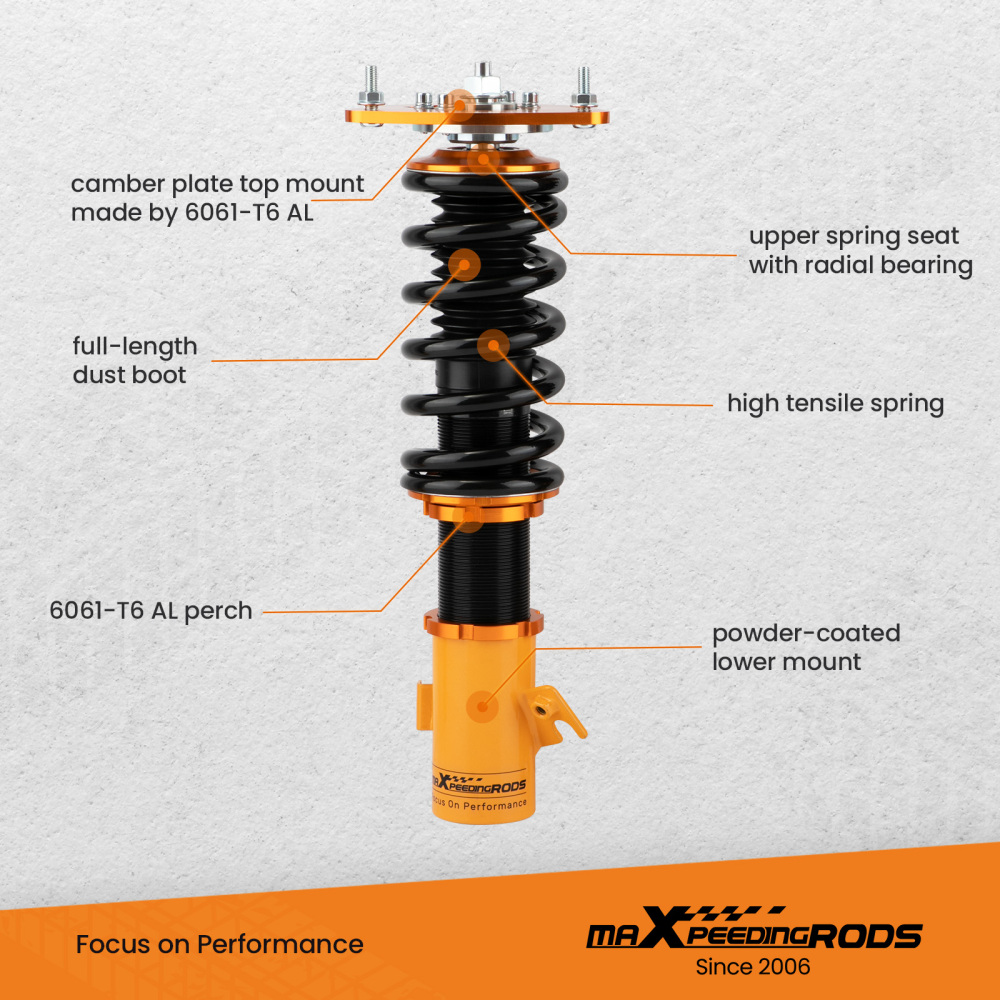 camber plate top mount made by 6061-T6 AL

upper spring seat with radial bearing

full-length dust boot

high tensile spring

6061-T6 AL perch

powder-coated lower mount

maXpeedingRODS
Focus On Performance

Focus on Performance

maXpeedingRODS
Since 2006