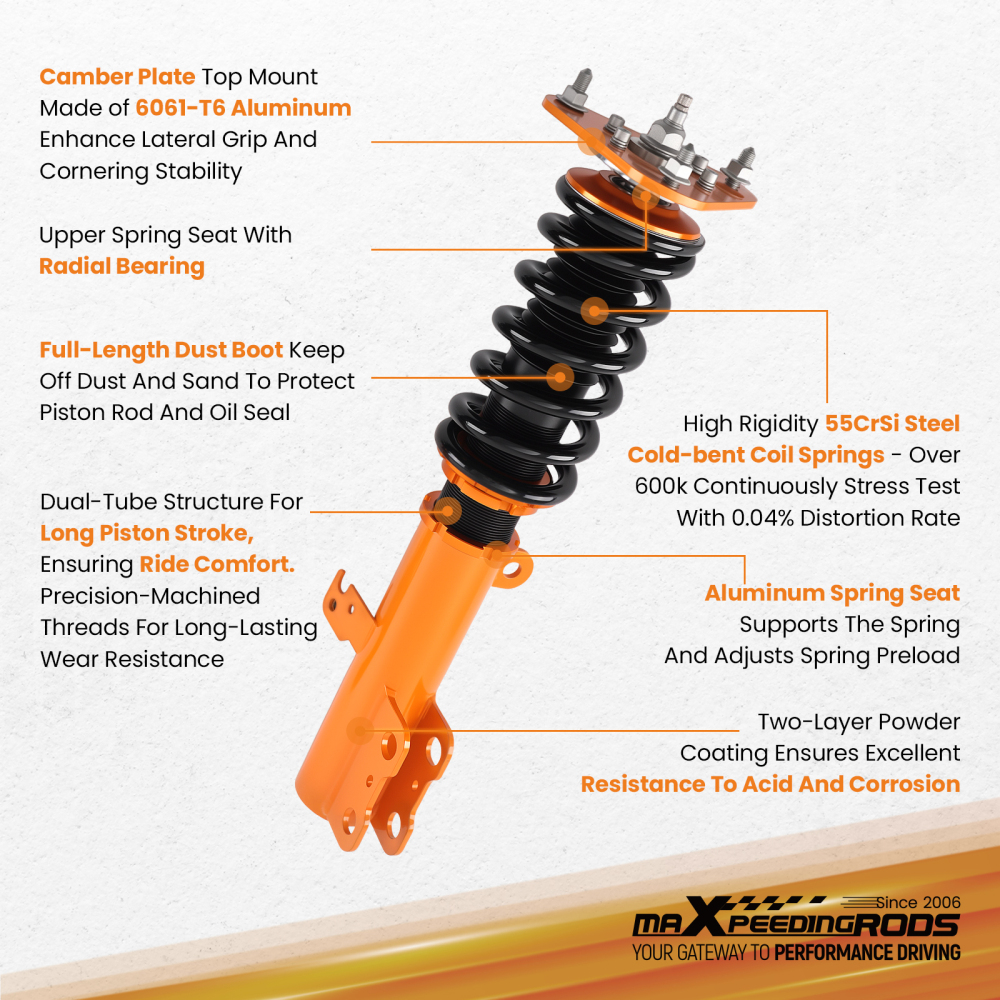 Camber Plate Top Mount Made of 6061-T6 Aluminum Enhance Lateral Grip And Cornering Stability

Upper Spring Seat With Radial Bearing

Full-Length Dust Boot Keep Off Dust And Sand To Protect Piston Rod And Oil Seal

Dual-Tube Structure For Long Piston Stroke, Ensuring Ride Comfort. Precision-Machined Threads For Long-Lasting Wear Resistance

High Rigidity 55CrSi Steel Cold-bent Coil Springs - Over 600k Continuously Stress Test With 0.04% Distortion Rate

Aluminum Spring Seat Supports The Spring And Adjusts Spring Preload

Two-Layer Powder Coating Ensures Excellent Resistance To Acid And Corrosion

Since 2006
maXpeedingRODS
YOUR GATEWAY TO PERFORMANCE DRIVING