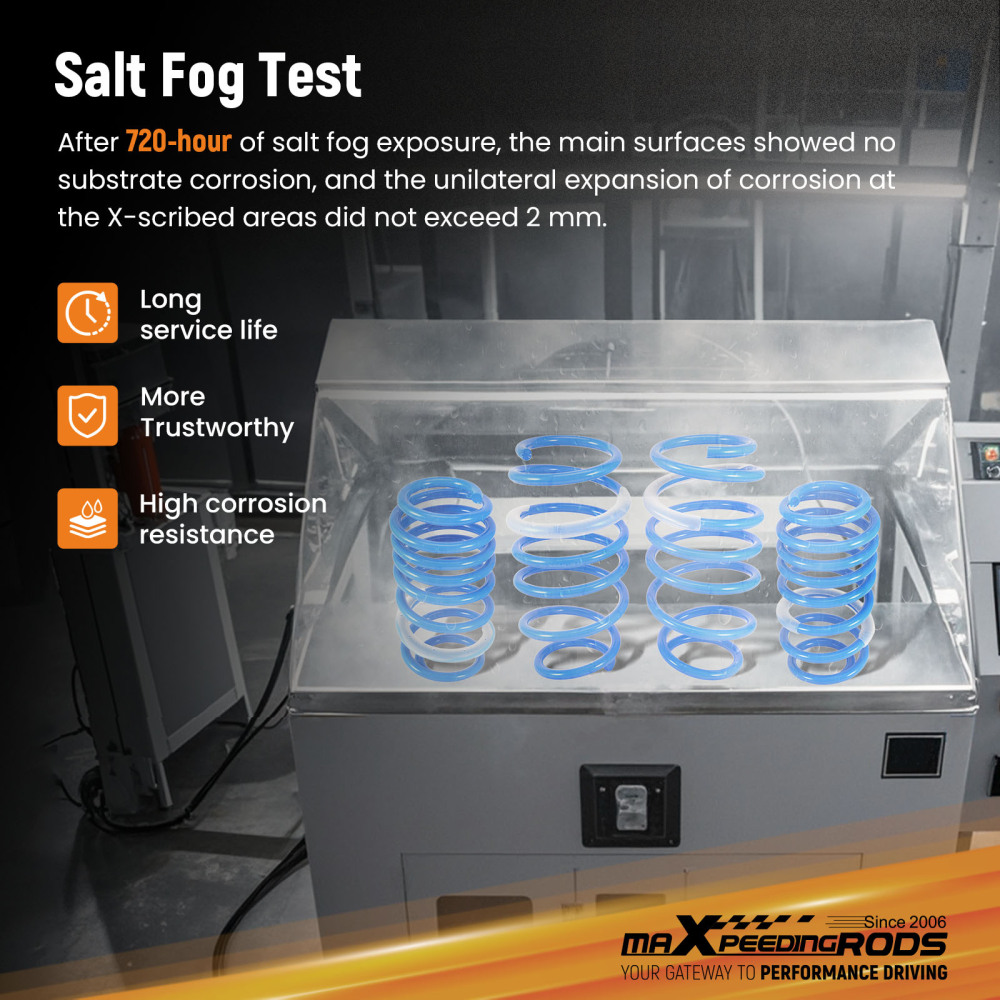 Salt Fog Test

After 720-hour of salt fog exposure, the main surfaces showed no substrate corrosion, and the unilateral expansion of corrosion at the X-scribed areas did not exceed 2 mm.

Long service life

More Trustworthy

High corrosion resistance

Since 2006
maXpeedingRODS
YOUR GATEWAY TO PERFORMANCE DRIVING