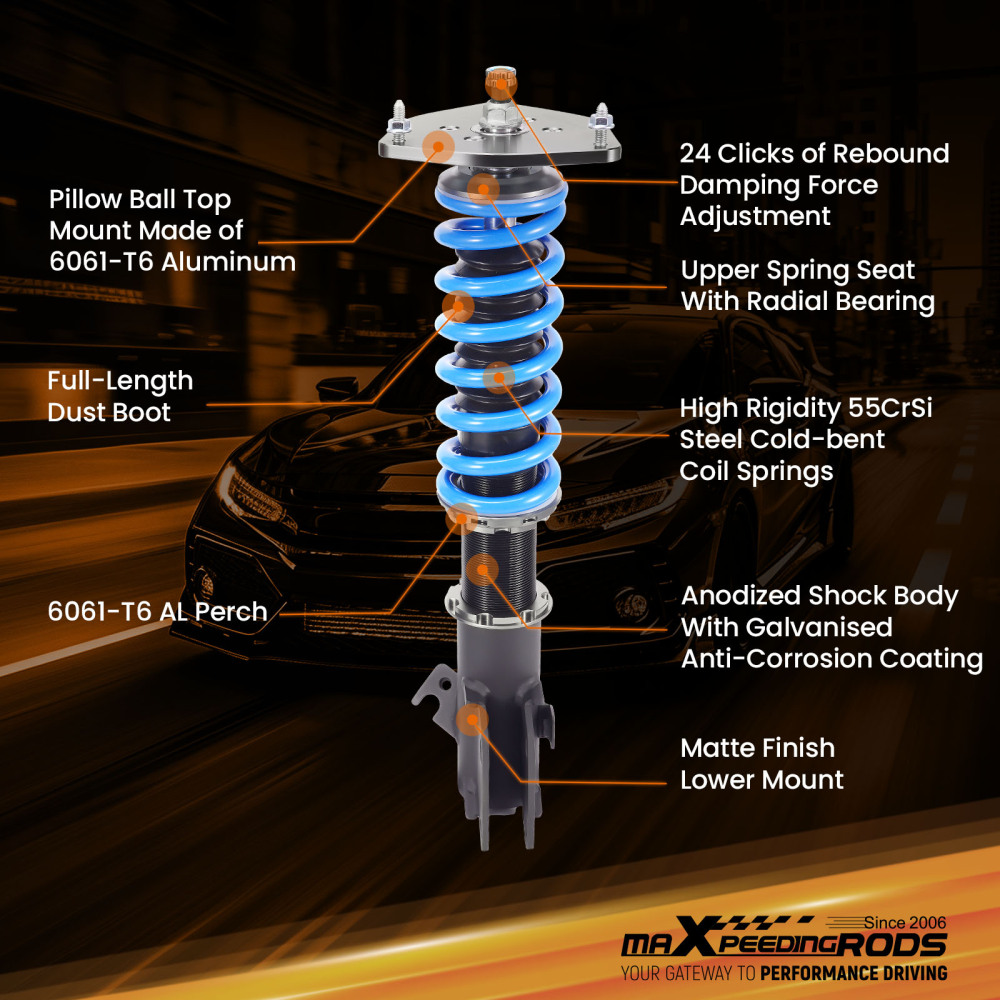 Pillow Ball Top Mount Made of 6061-T6 Aluminum

Full-Length Dust Boot

6061-T6 AL Perch

24 Clicks of Rebound Damping Force Adjustment

Upper Spring Seat With Radial Bearing

High Rigidity 55CrSi Steel Cold-bent Coil Springs

Anodized Shock Body With Galvanised Anti-Corrosion Coating

Matte Finish Lower Mount

Since 2006
maXpeedingRODS
YOUR GATEWAY TO PERFORMANCE DRIVING